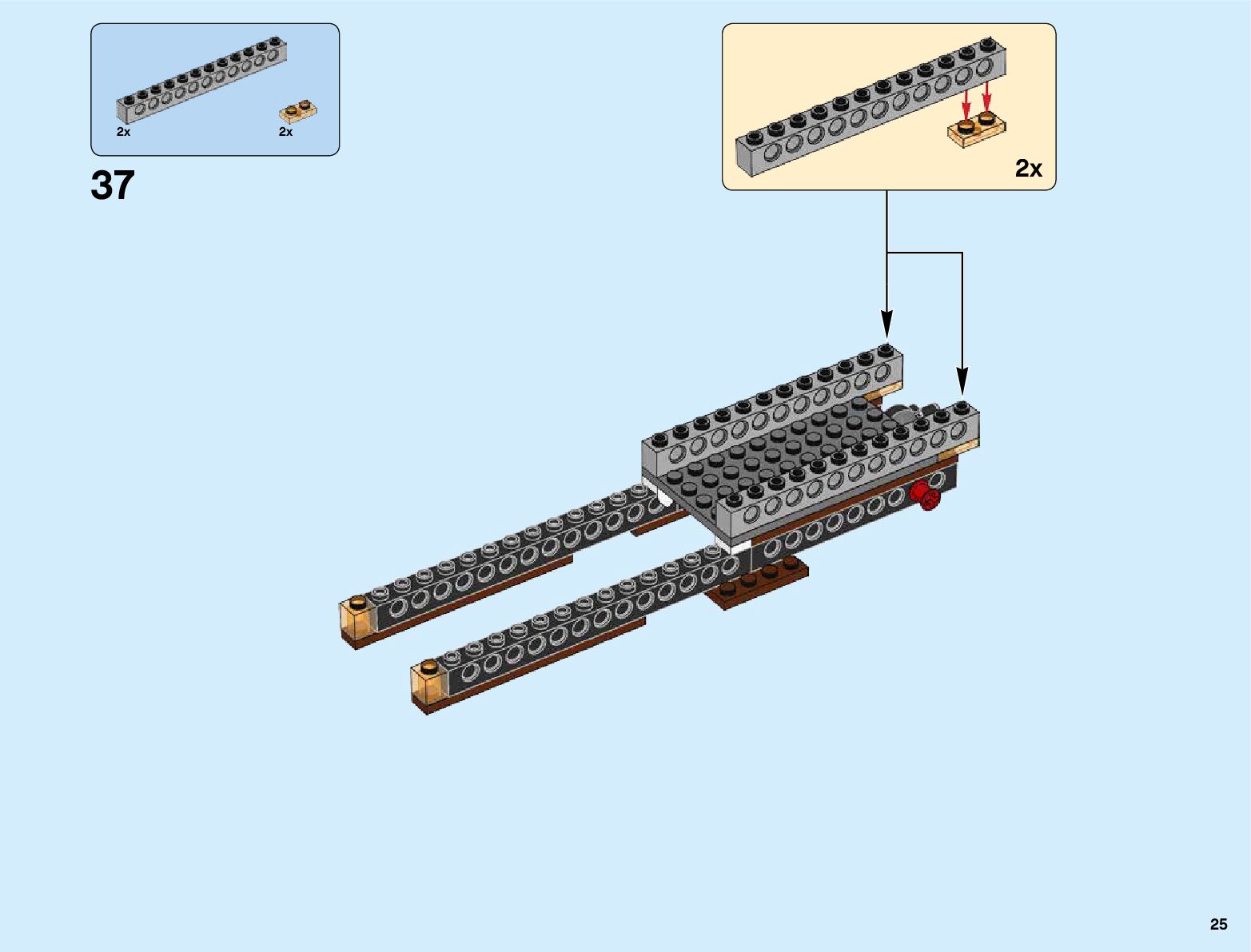 2x

2x

37

2x

25