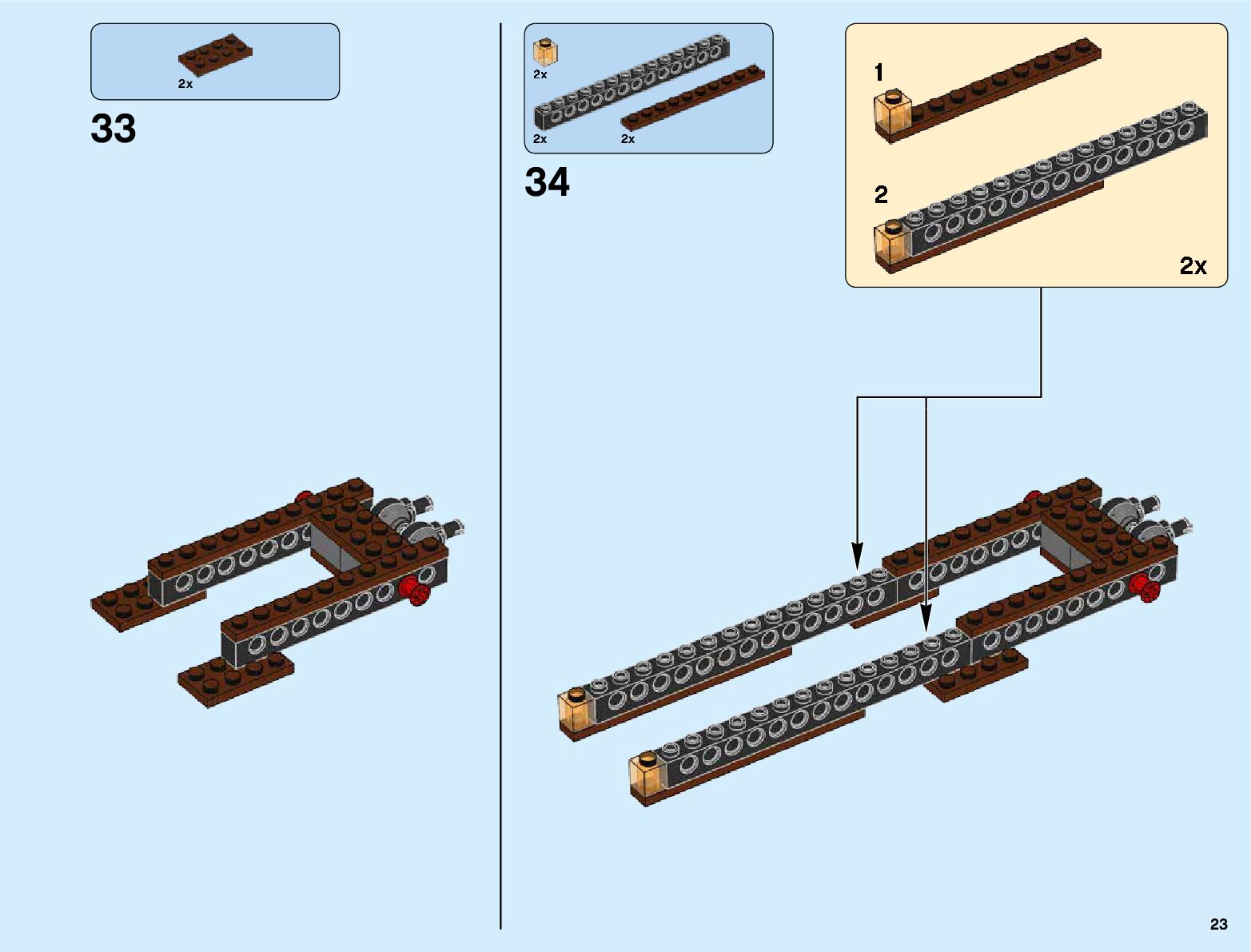 2x

33

2x

2x

2x

34

1

2

2x

23