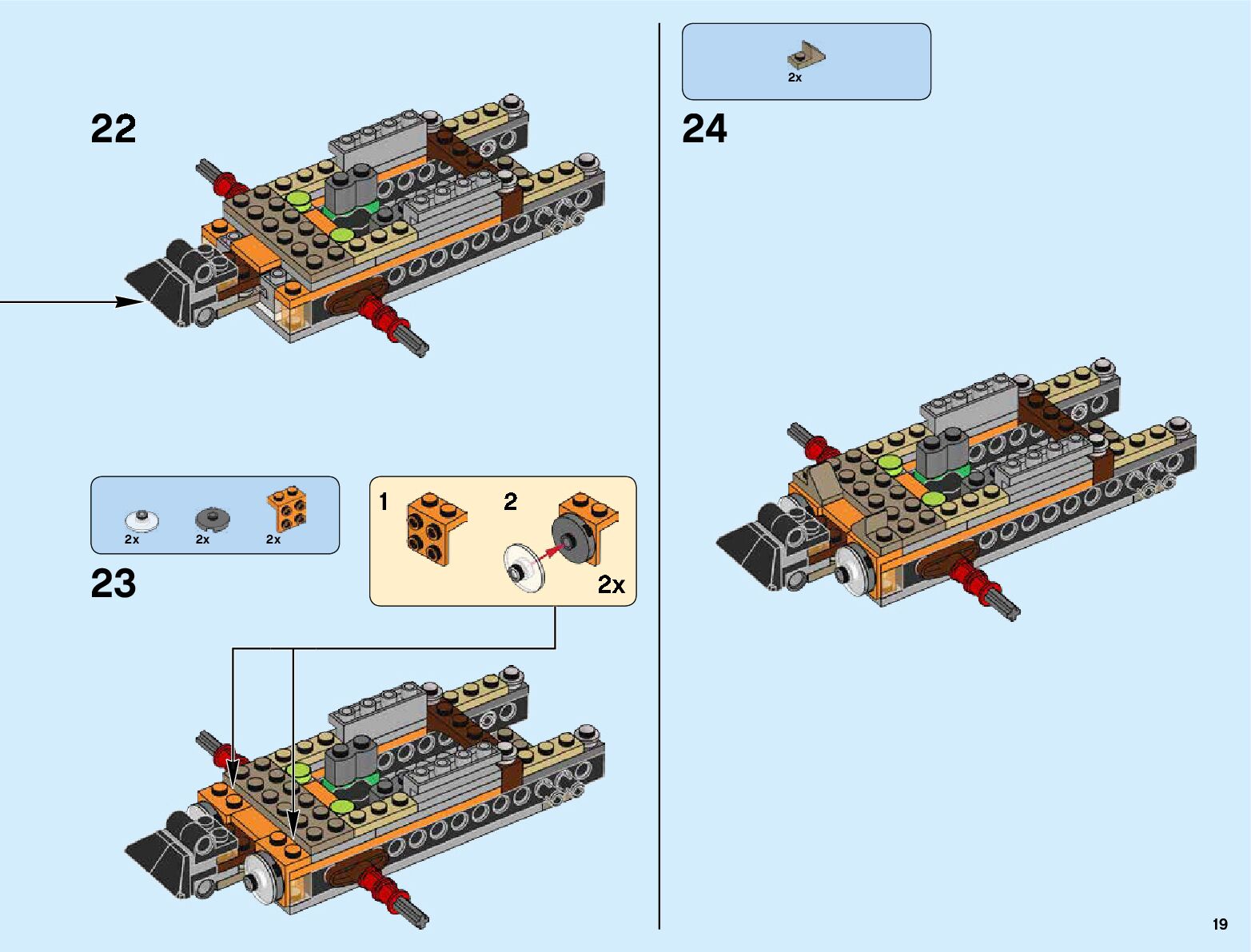 22

2x 2x 2x

23

1 2

2x

2x

24

19