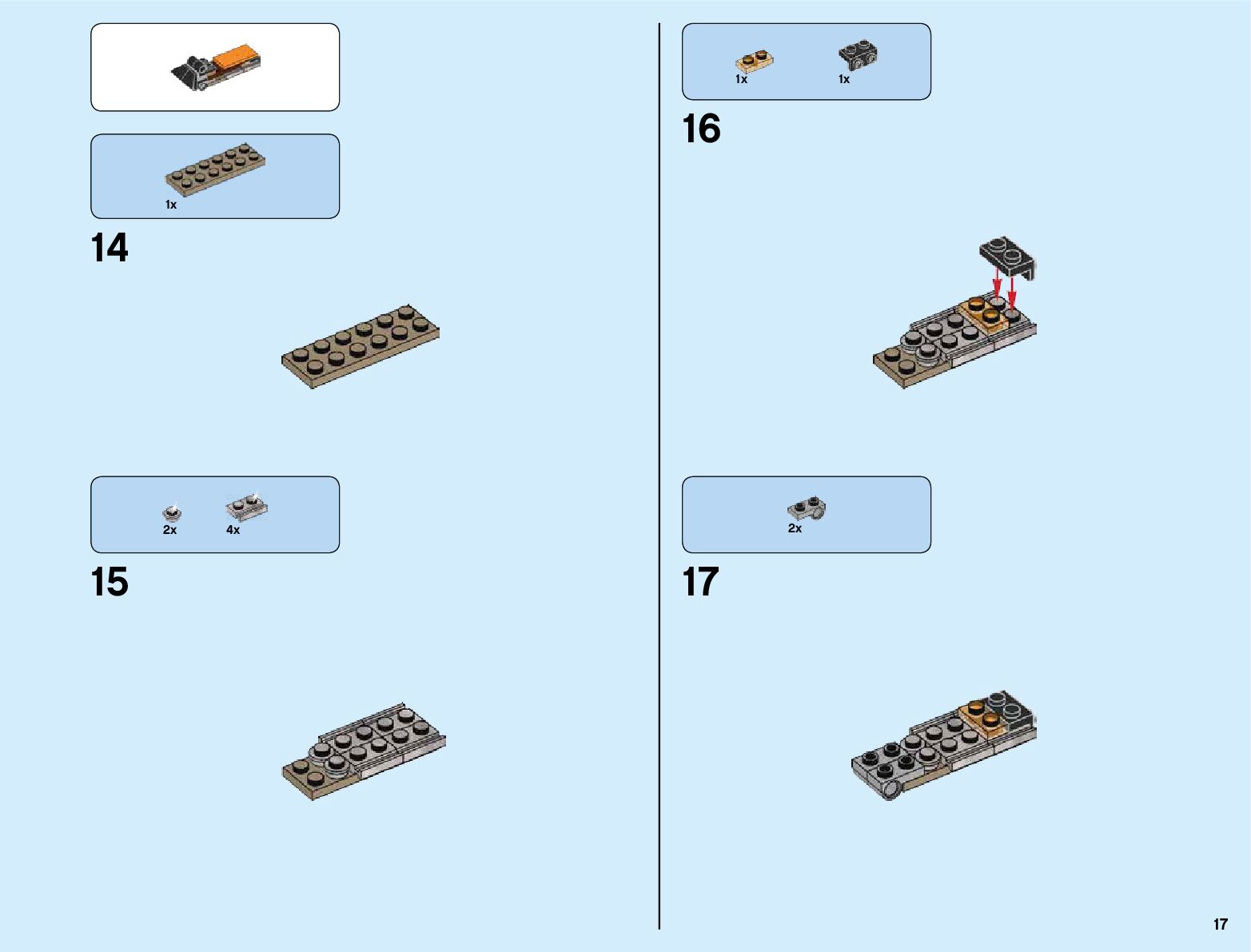 1x

14

2x 4x

15

1x 1x

16

2x

17

17