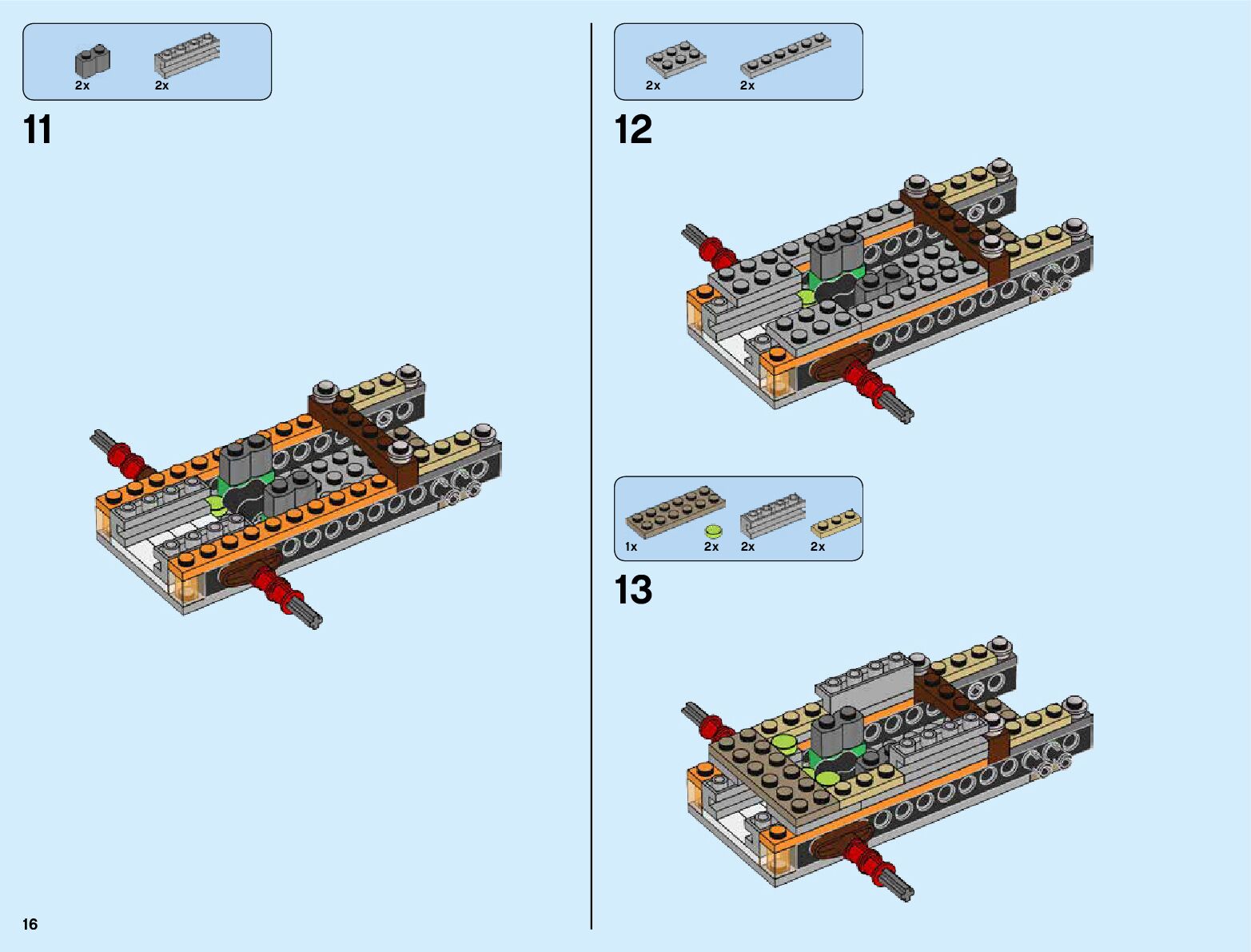 2x 2x

11

2x 2x

12

1x 2x 2x 2x

13

16