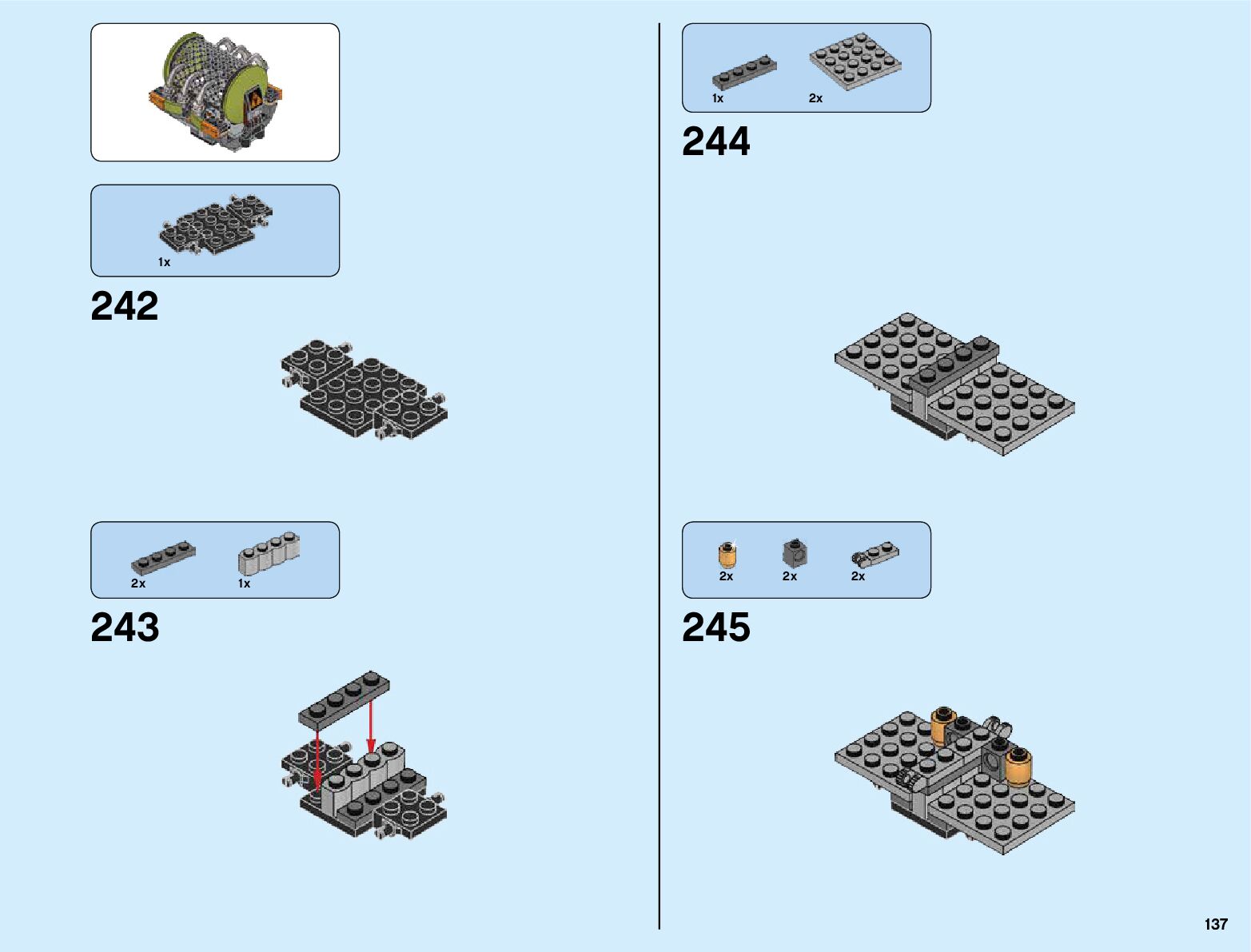 1x

242

2x

1x

243

1x

2x

244

2x

2x

2x

245

137