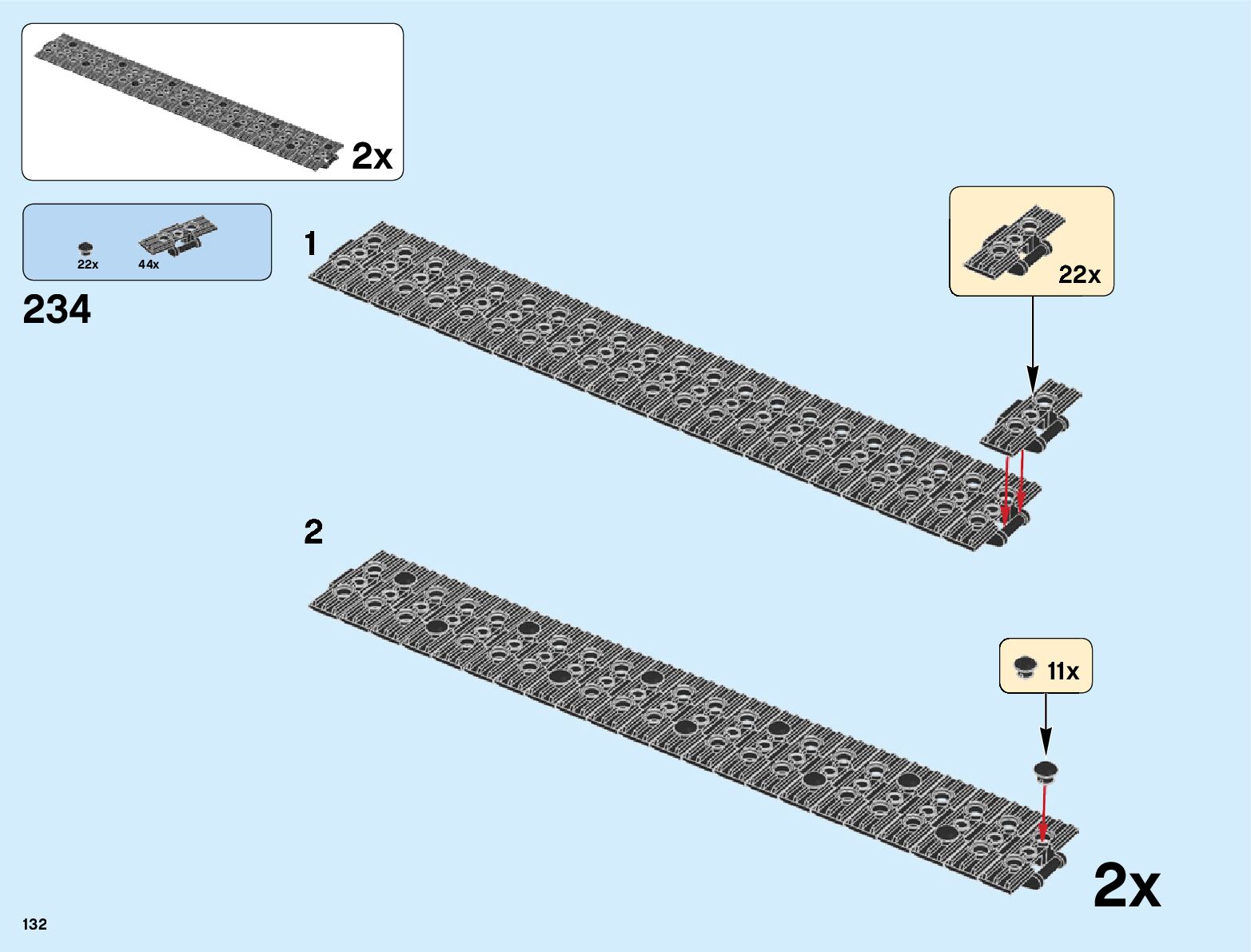 2x

22x 44x

234

1

22x

2

11x

2x

132