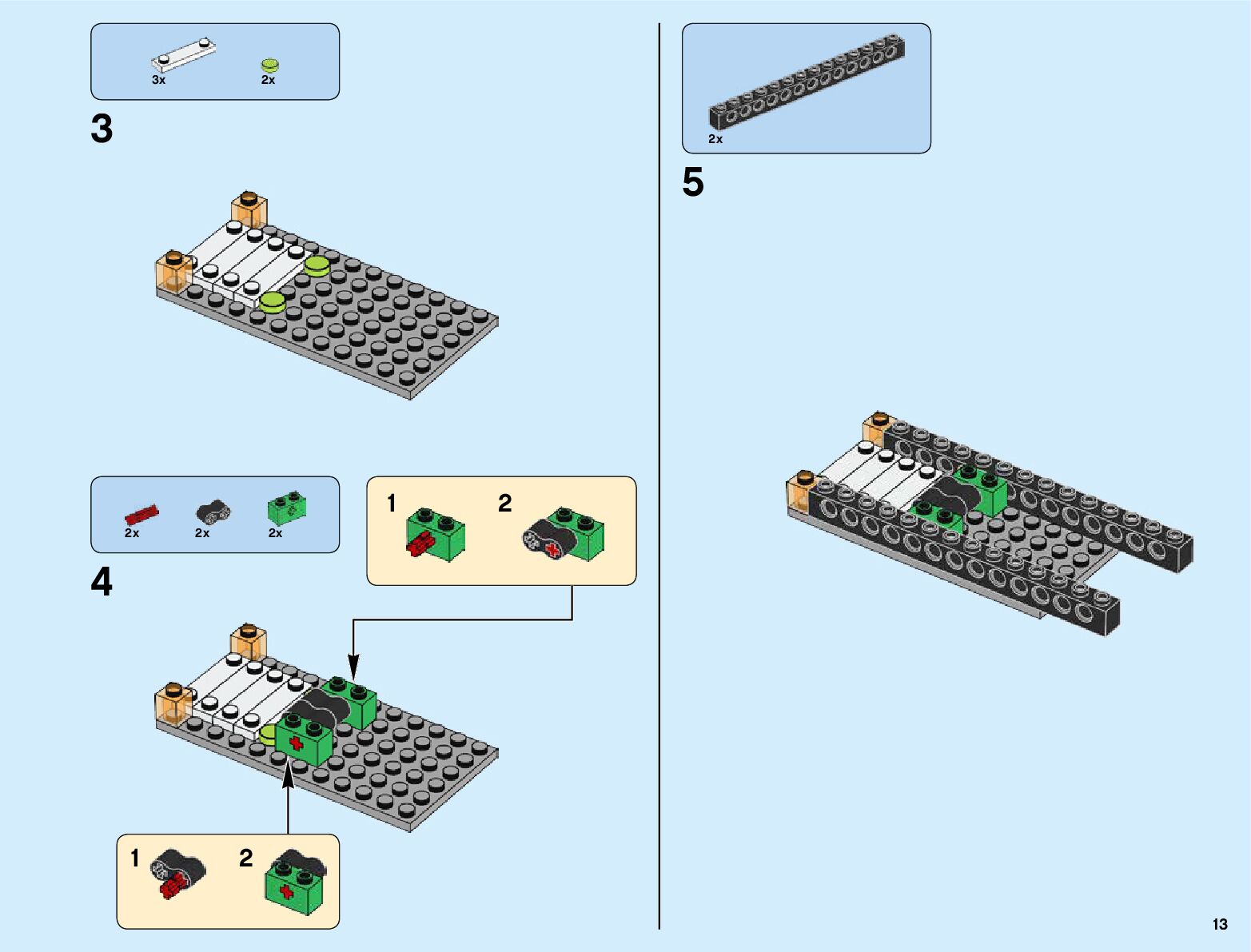 3x 2x

3

2x 2x 2x

4

1 2

1 2

2x

5

13