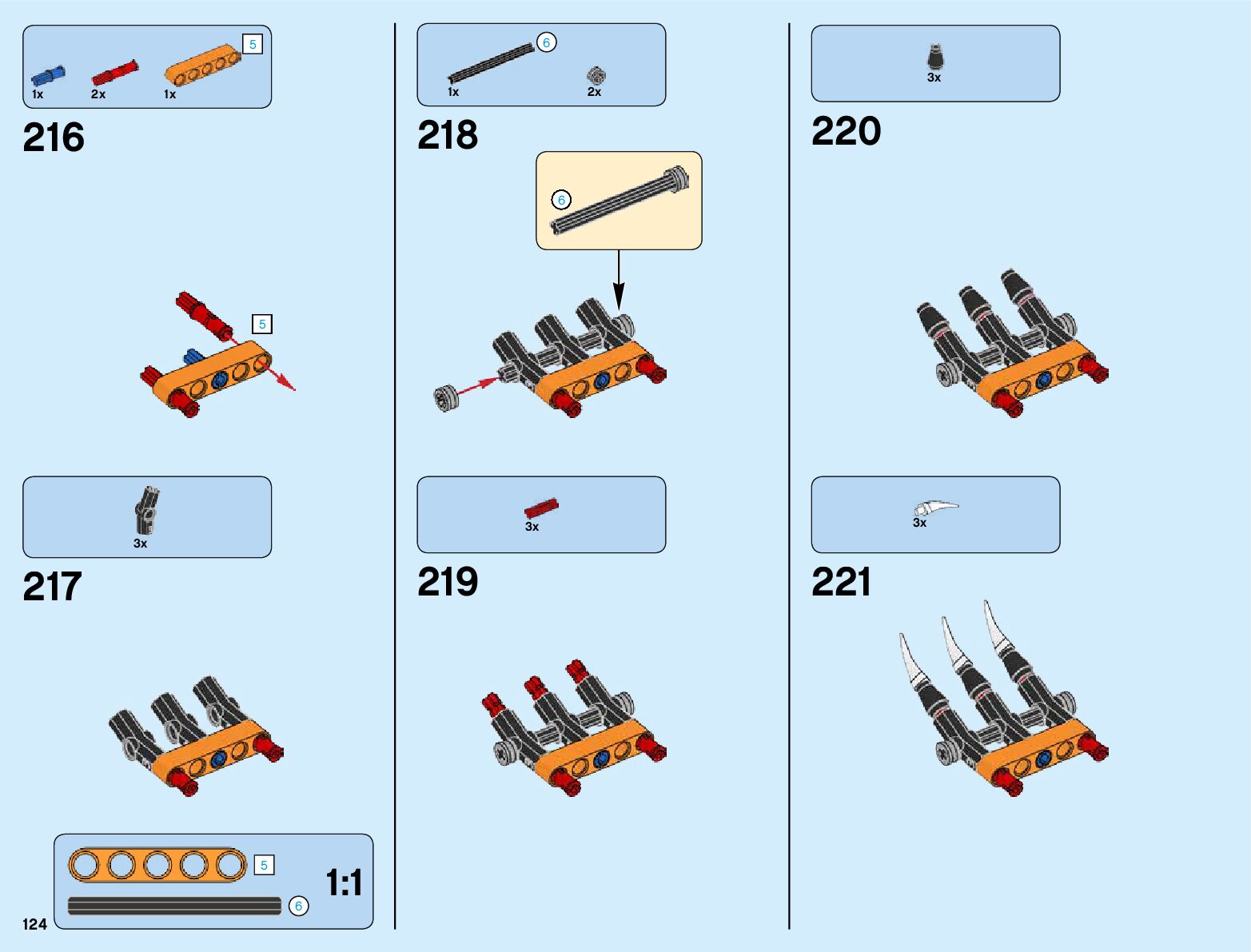 5
1x 2x 1x

216

5

3x

217

5
6
1:1

124

6
1x 2x

218

6

3x

219

3x

220

3x

221