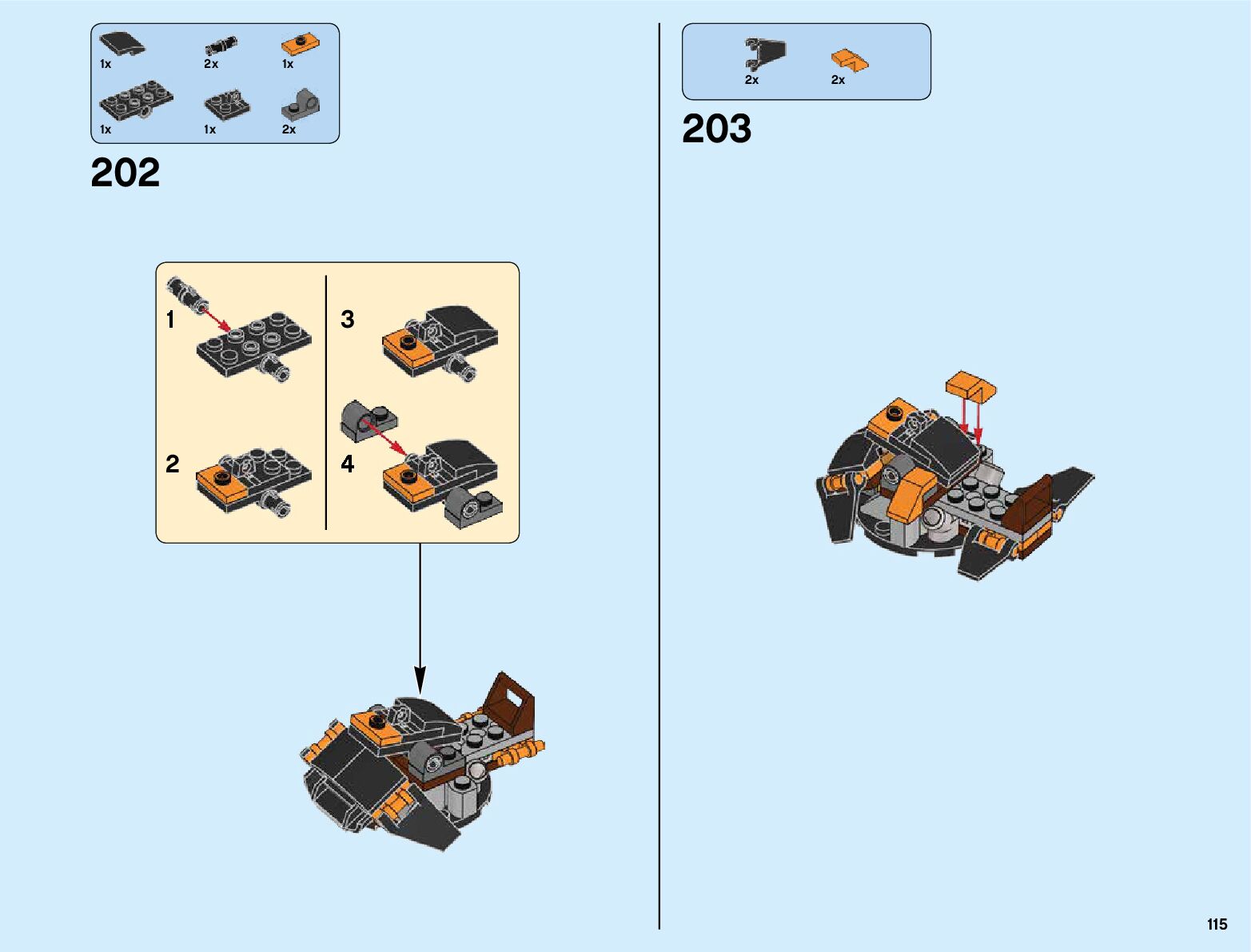 1x 2x 1x
1x 1x 2x

202

1

2

3

4

2x 2x

203

115