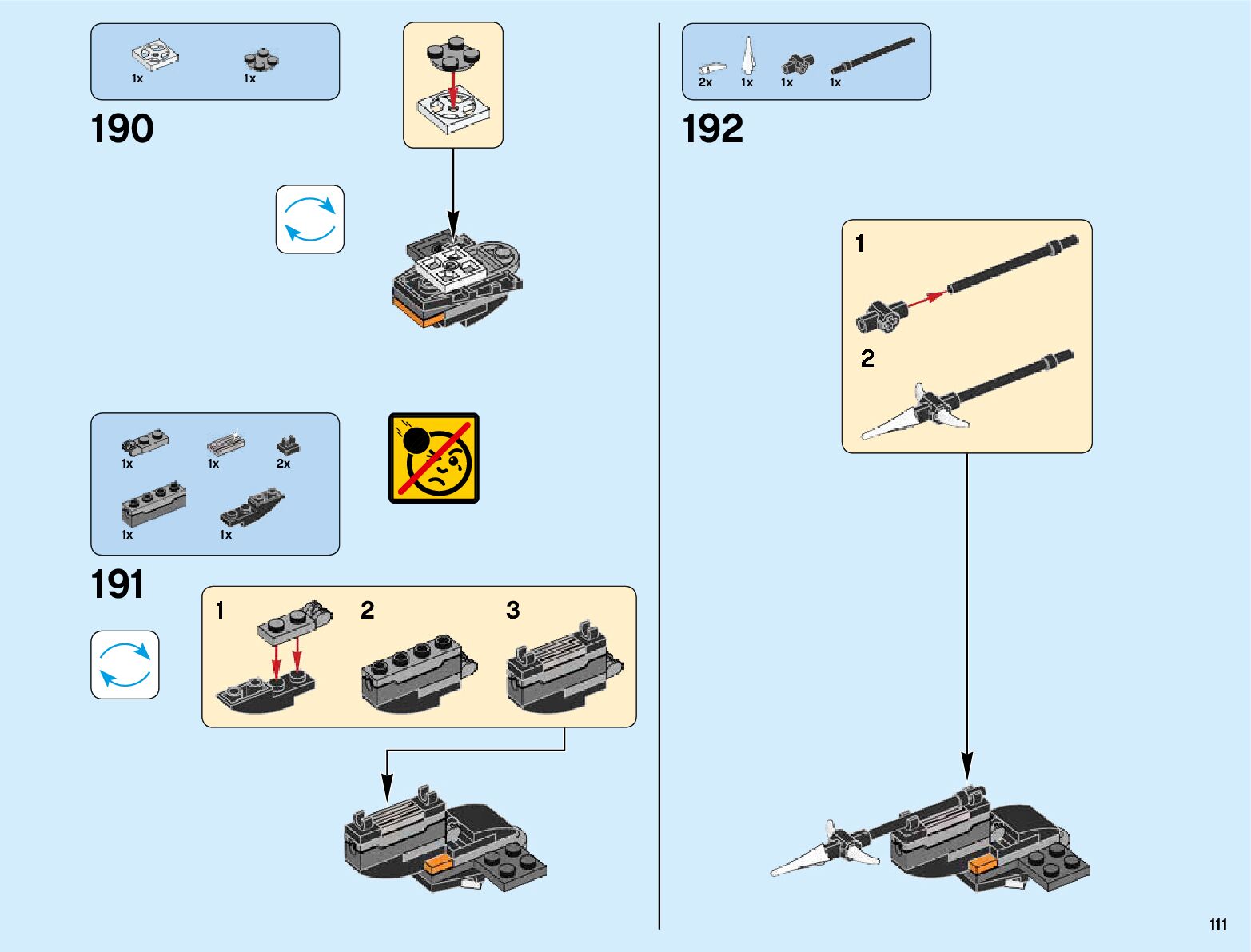 1x 1x

190

1x 1x 2x

1x 1x

191

1 2 3

2x 1x 1x 1x

192

1

2

111