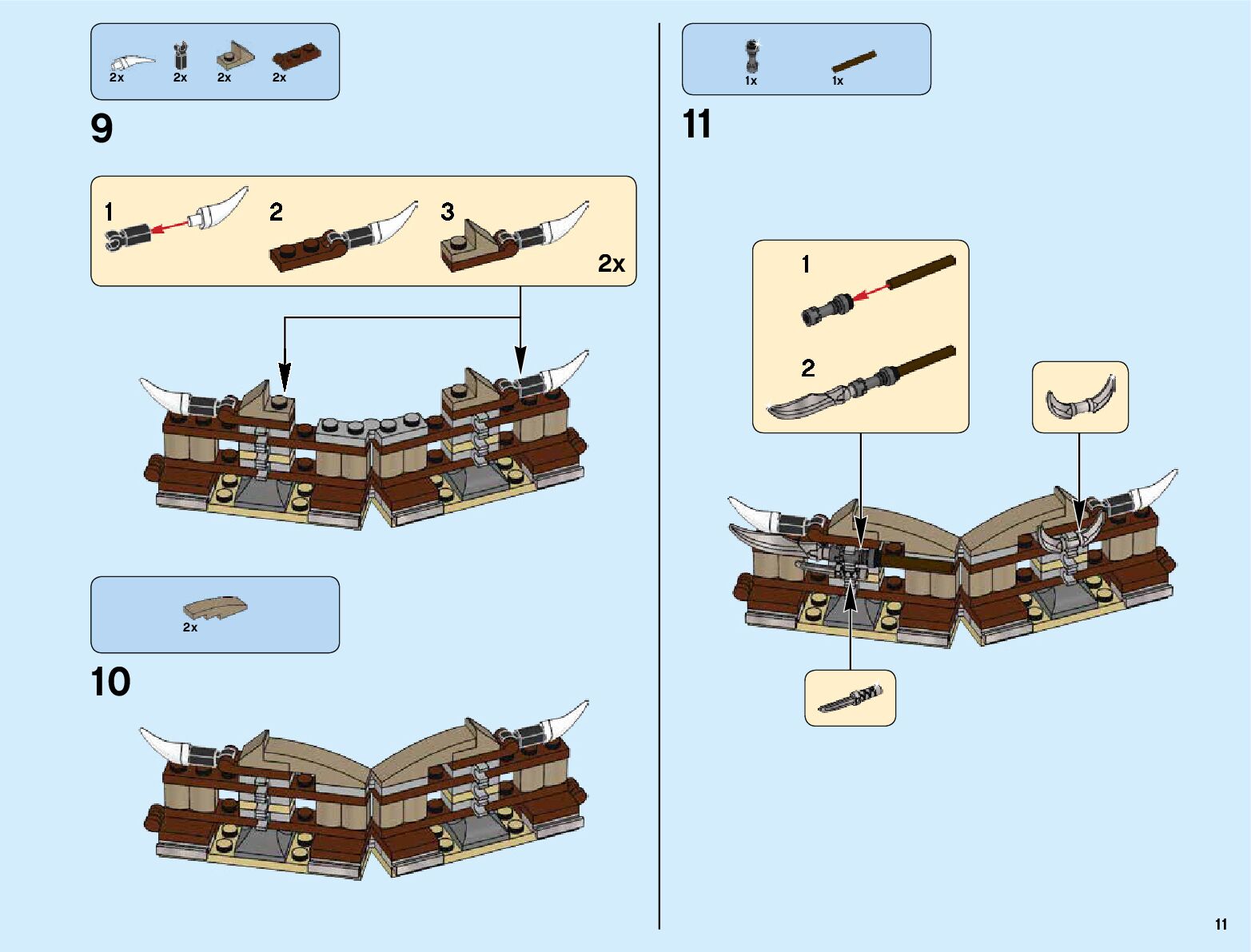 2x 2x 2x 2x

9

1 2 3

2x

2x

10

1x 1x

11

1

2

11