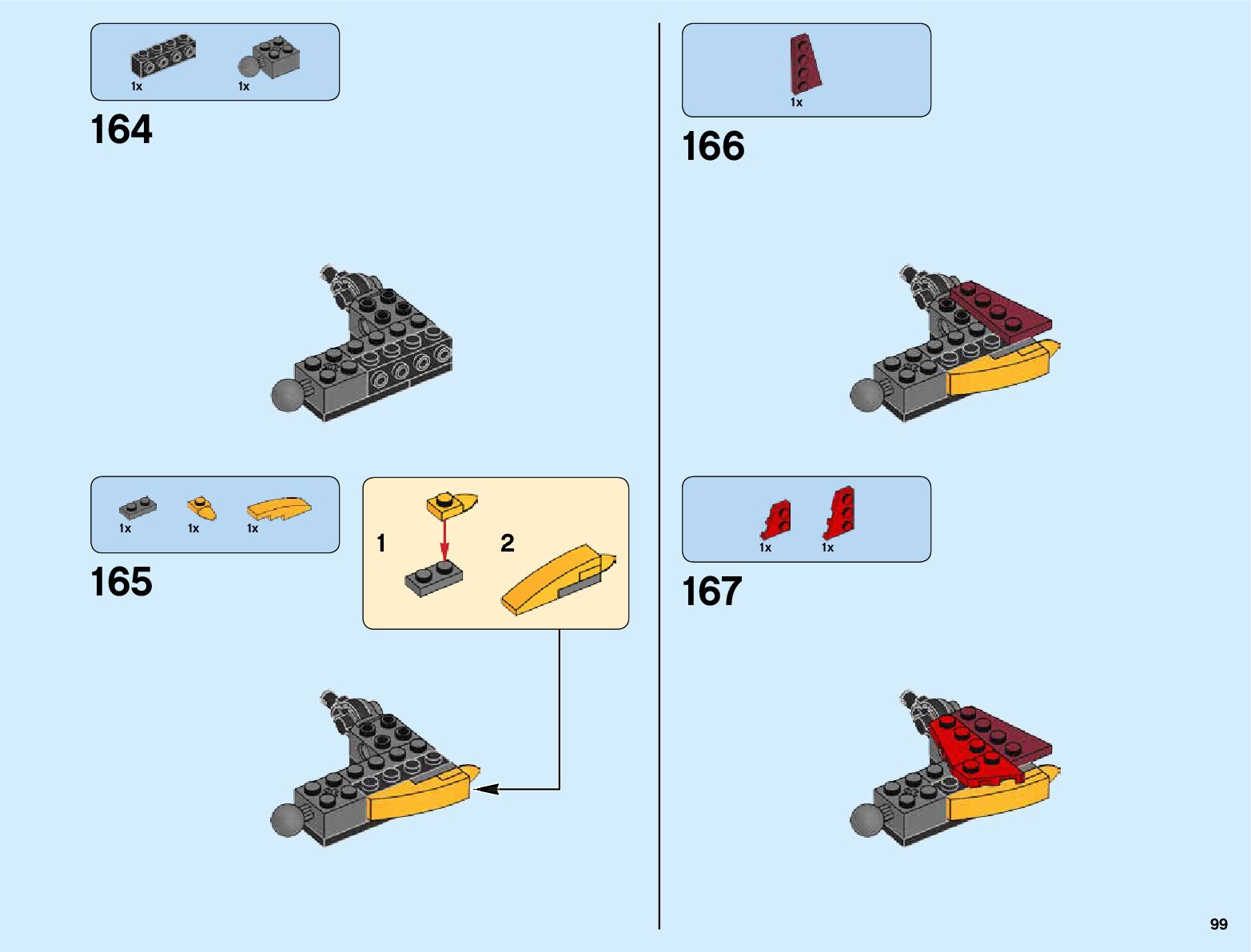 1x 1x

164

1x 1x 1x

165

1

2

1x

166

1x 1x

167

99