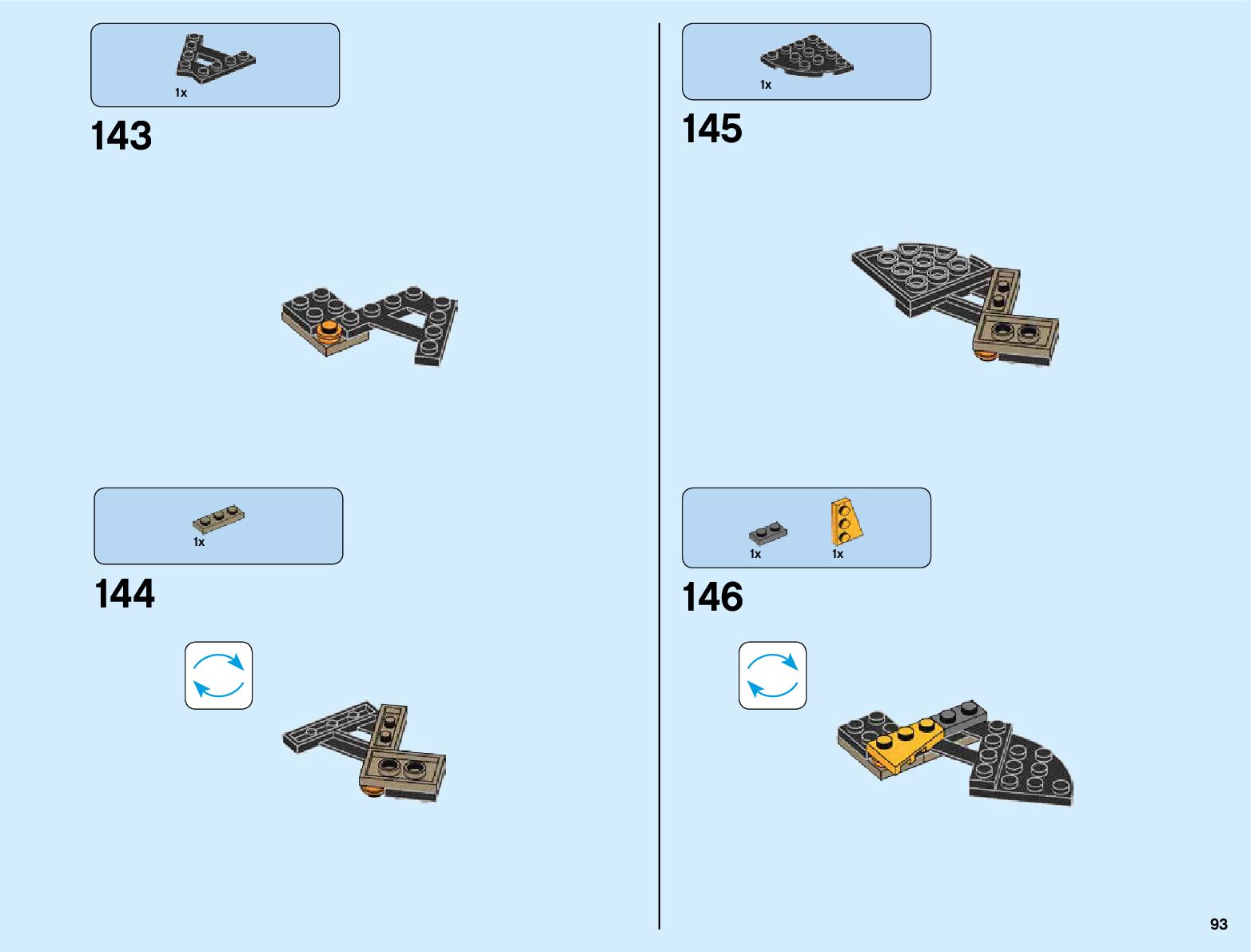 1x

143

1x

144

1x

145

1x 1x

146

93