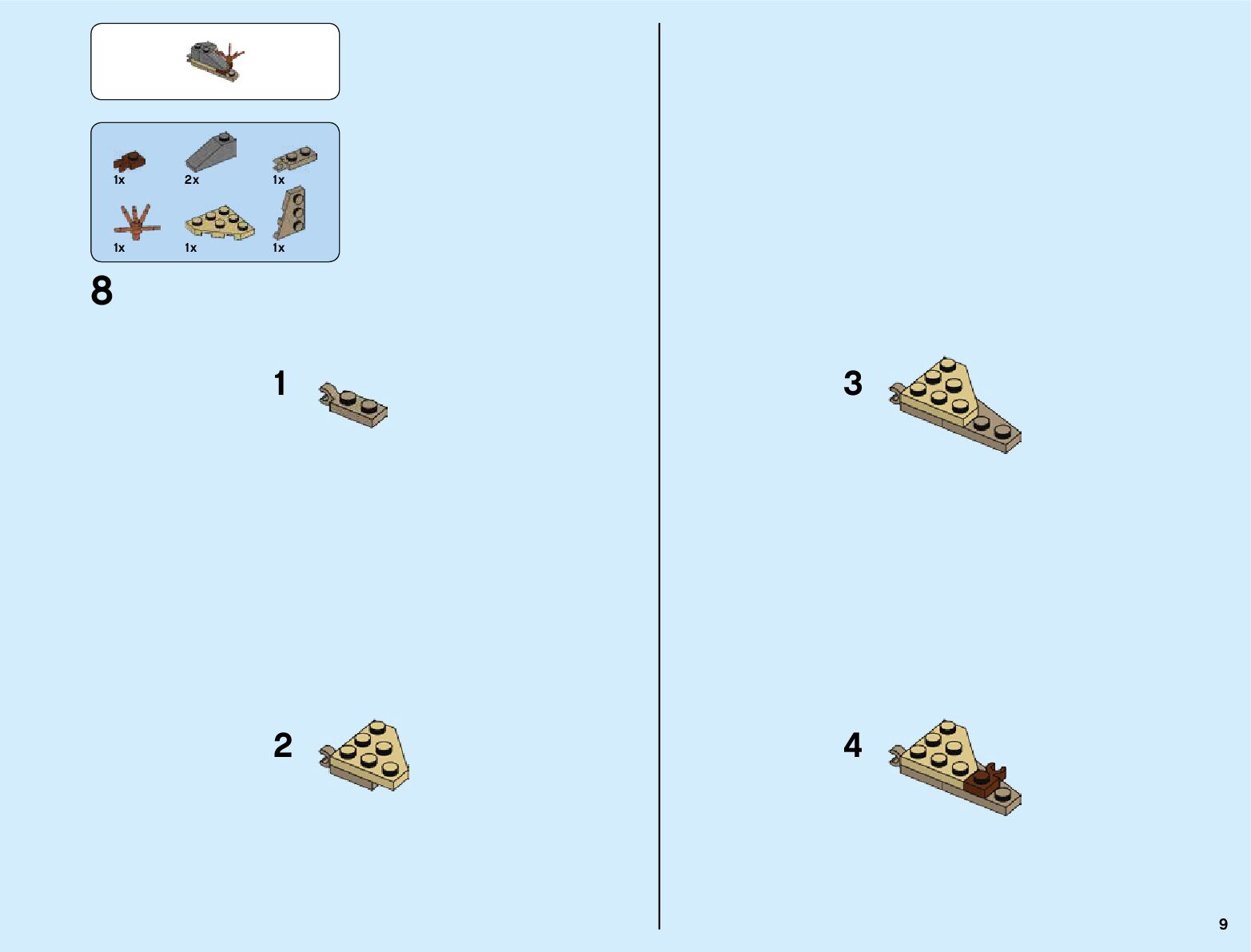 1x
2x
1x
1x
1x
1x

8

1

2

3

4

9