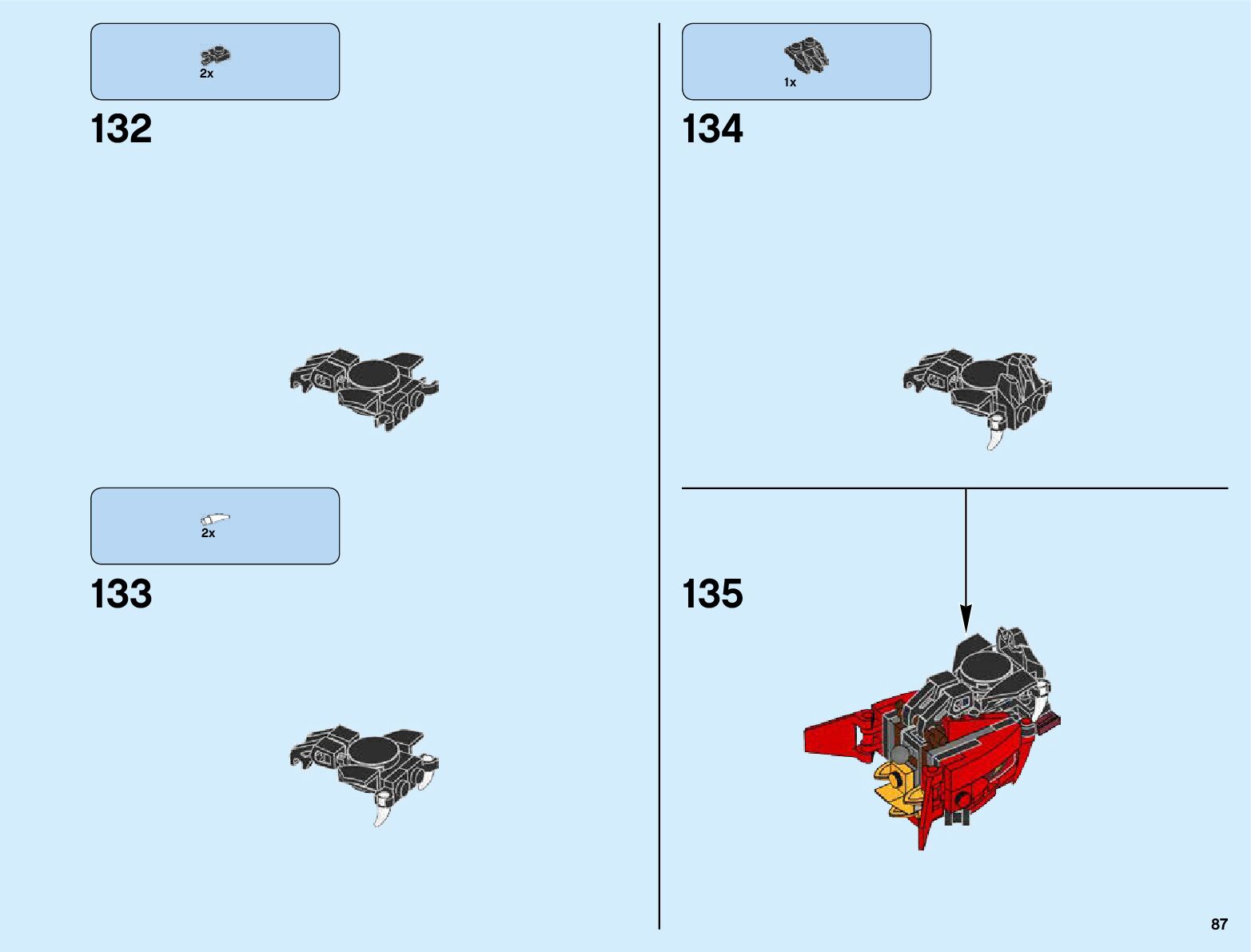 2x

132

2x

133

1x

134

135

87