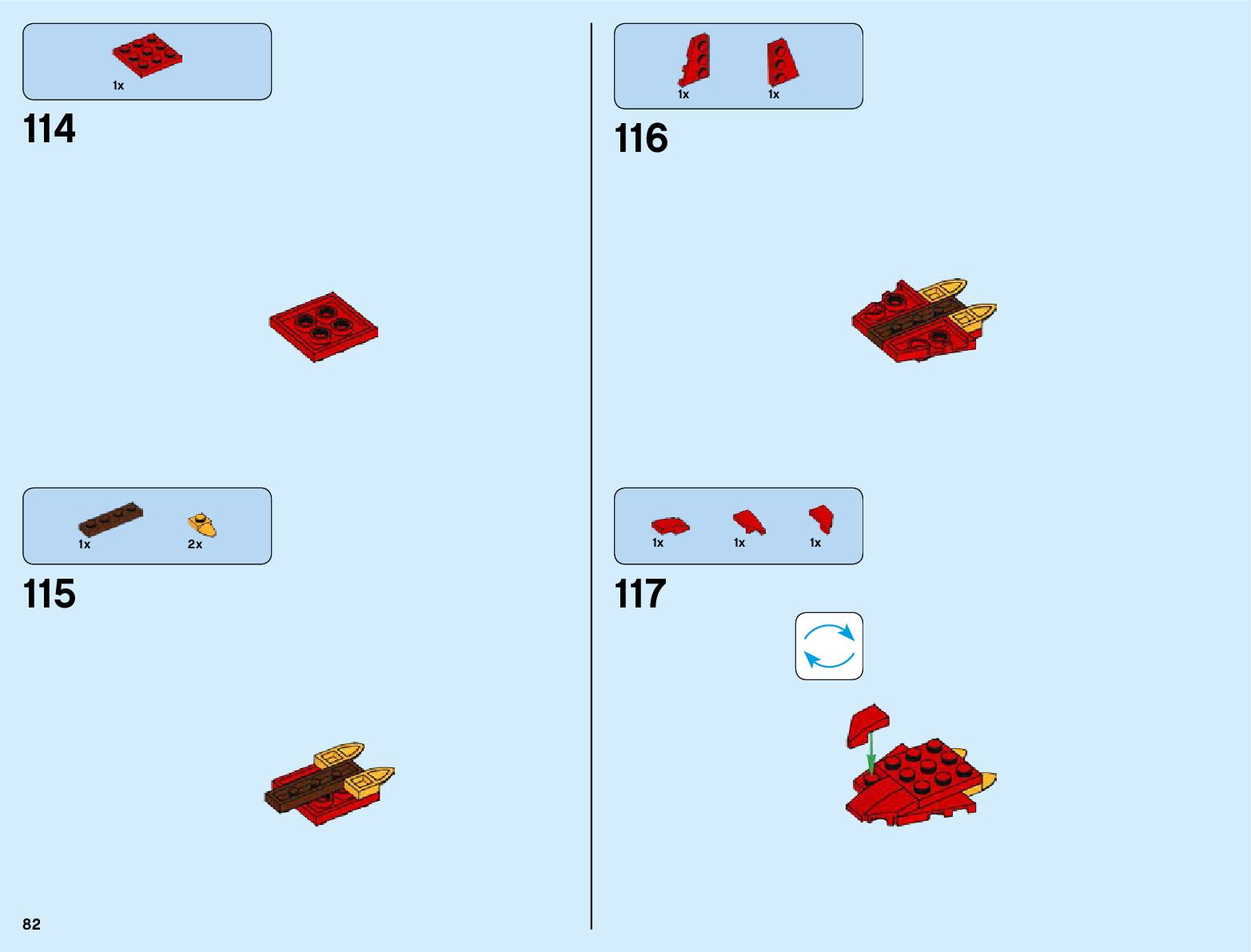 1x

114

1x 2x

115

82

1x 1x

116

1x 1x 1x

117