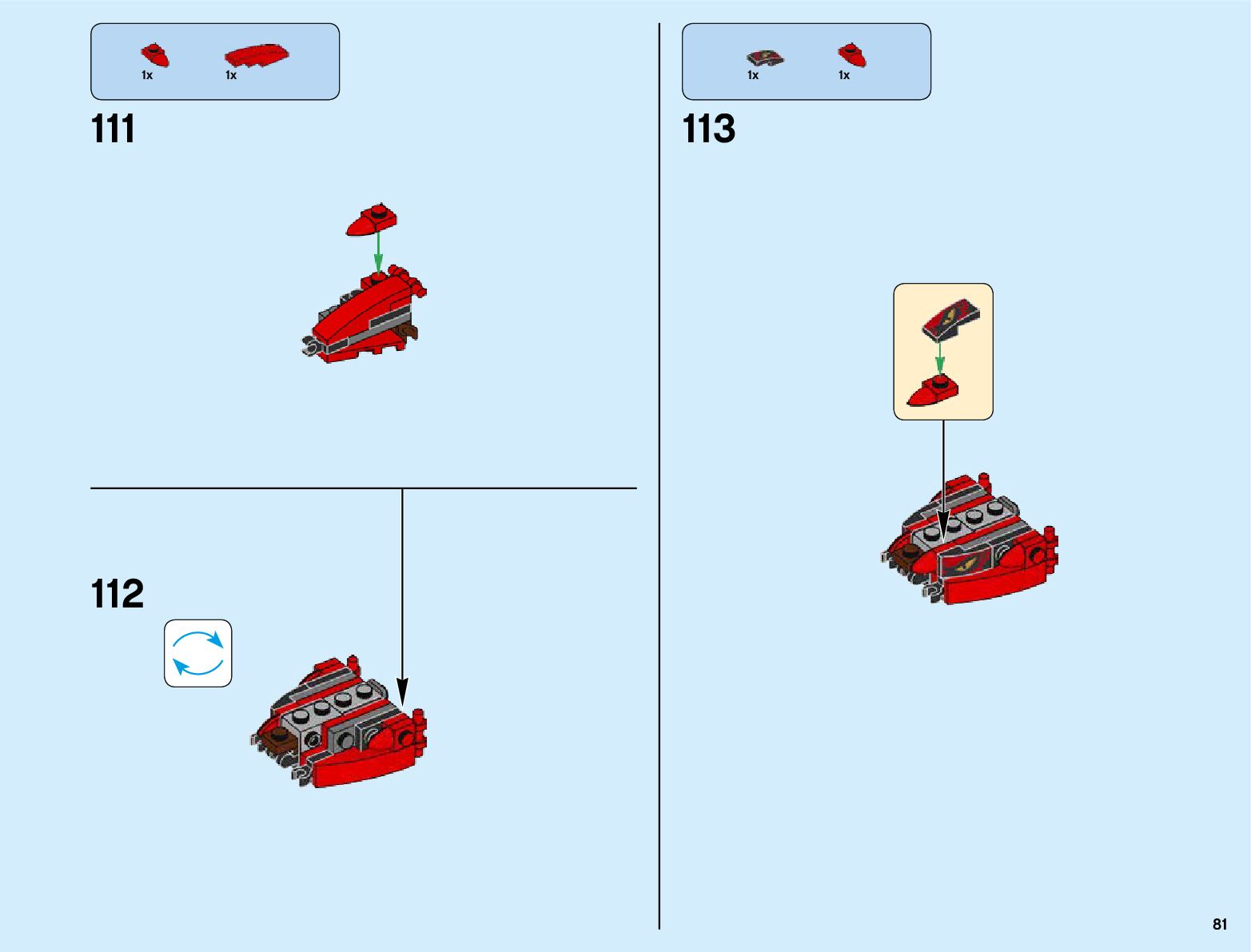 1x 1x

111

112

1x 1x

113

81