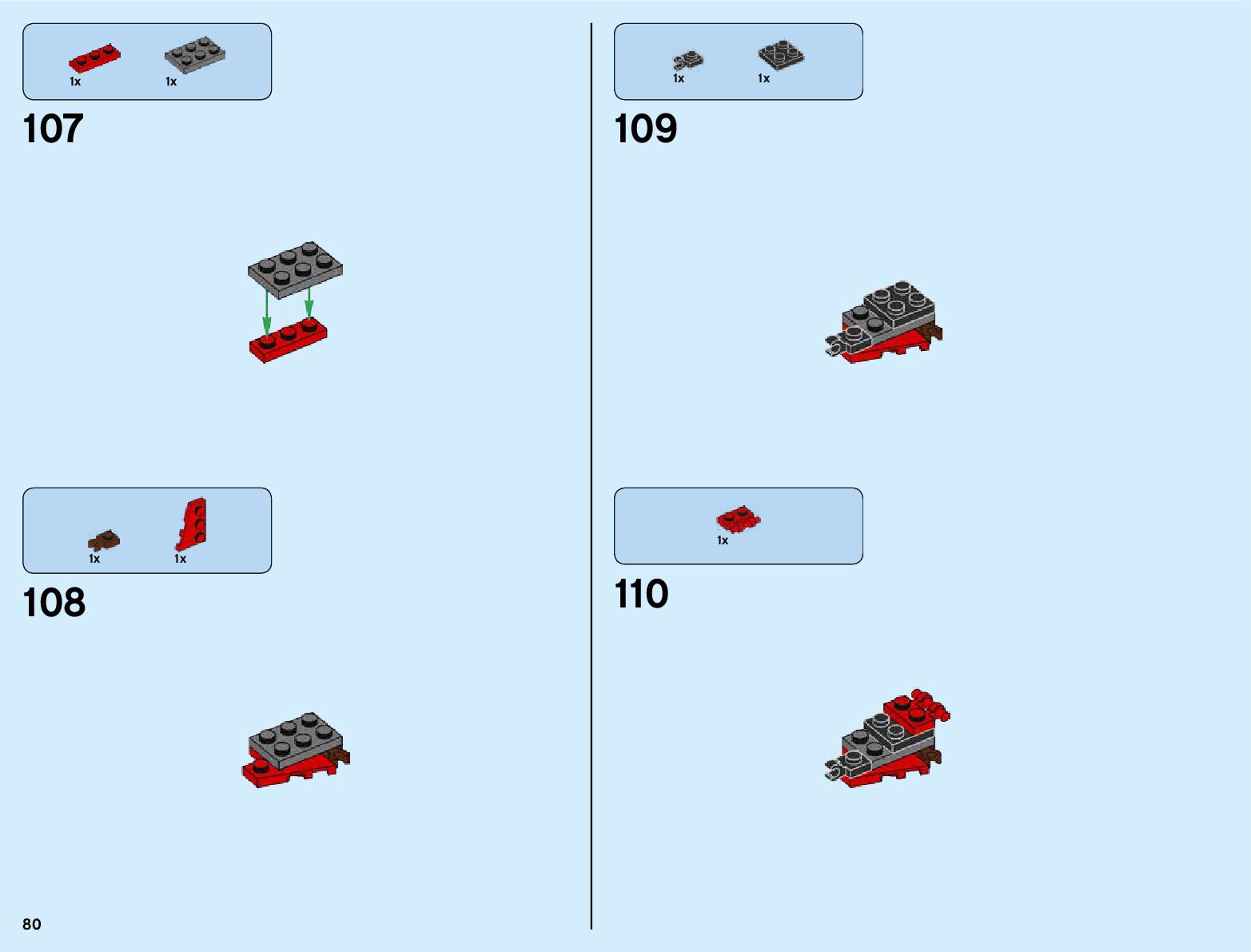 1x 1x

107

1x 1x

108

1x 1x

109

1x

110

80