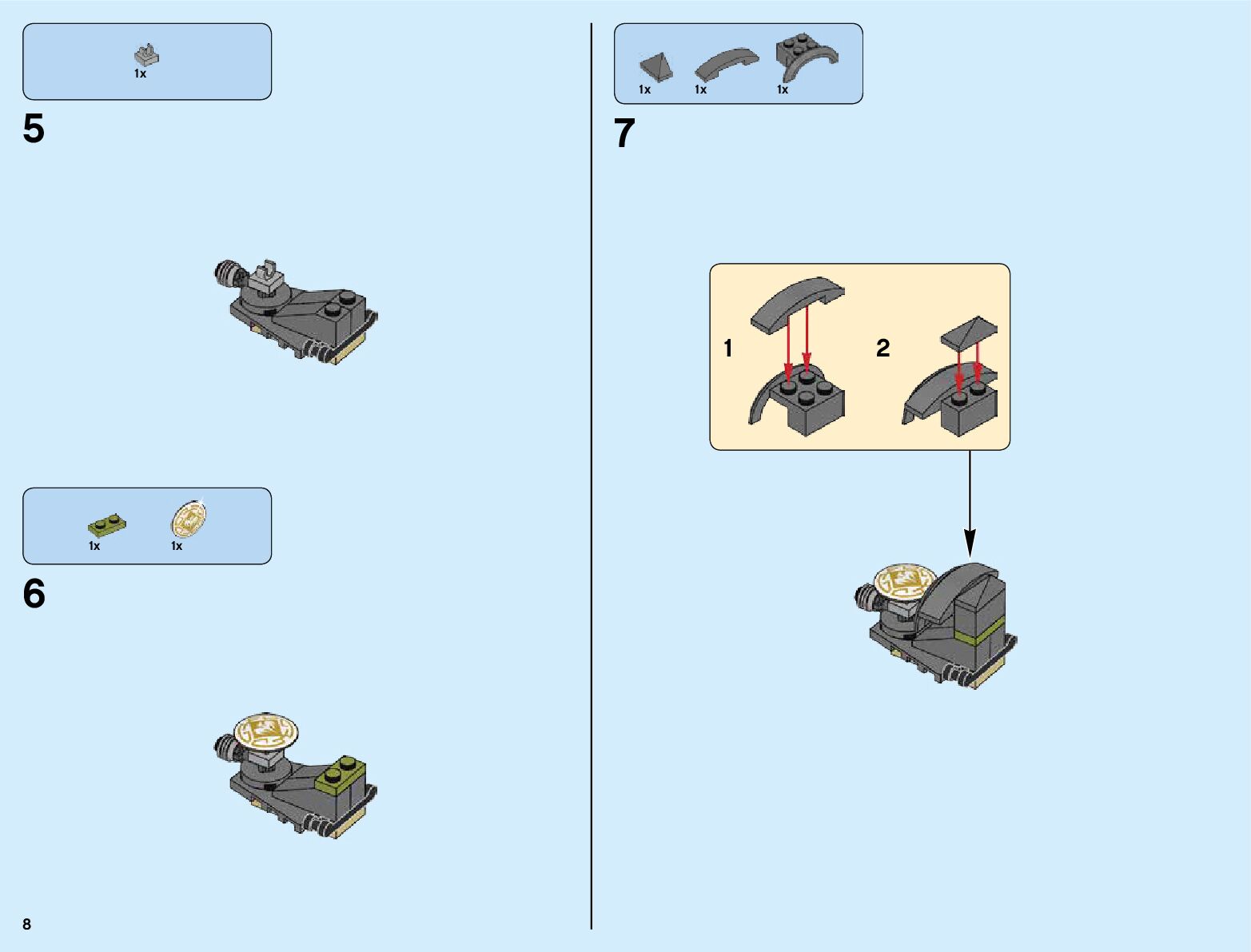 1x

5

1x 1x

6

8

1x 1x 1x

7

1

2