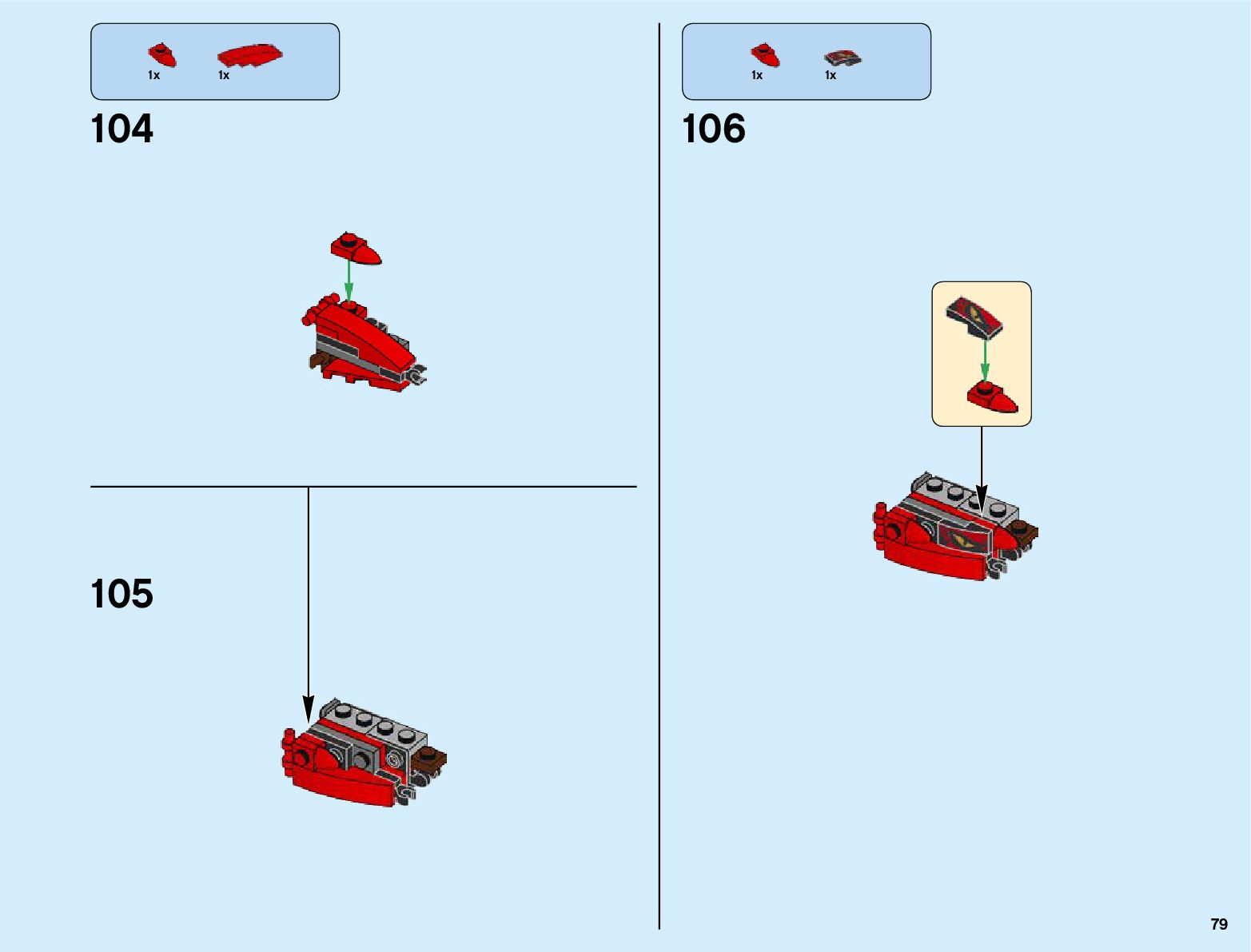 1x 1x

104

105

1x 1x

106

79