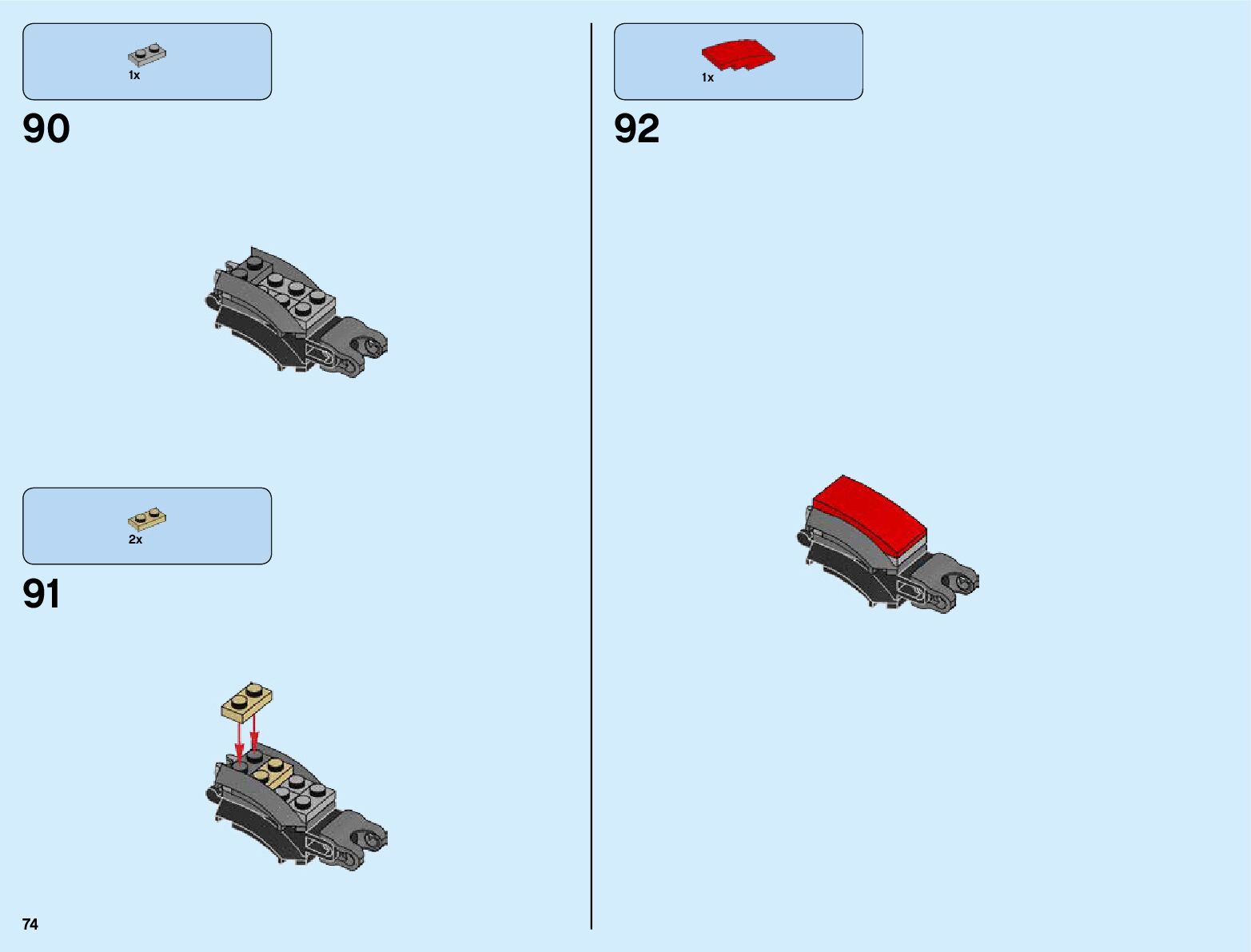 1x

90

2x

91

74

1x

92