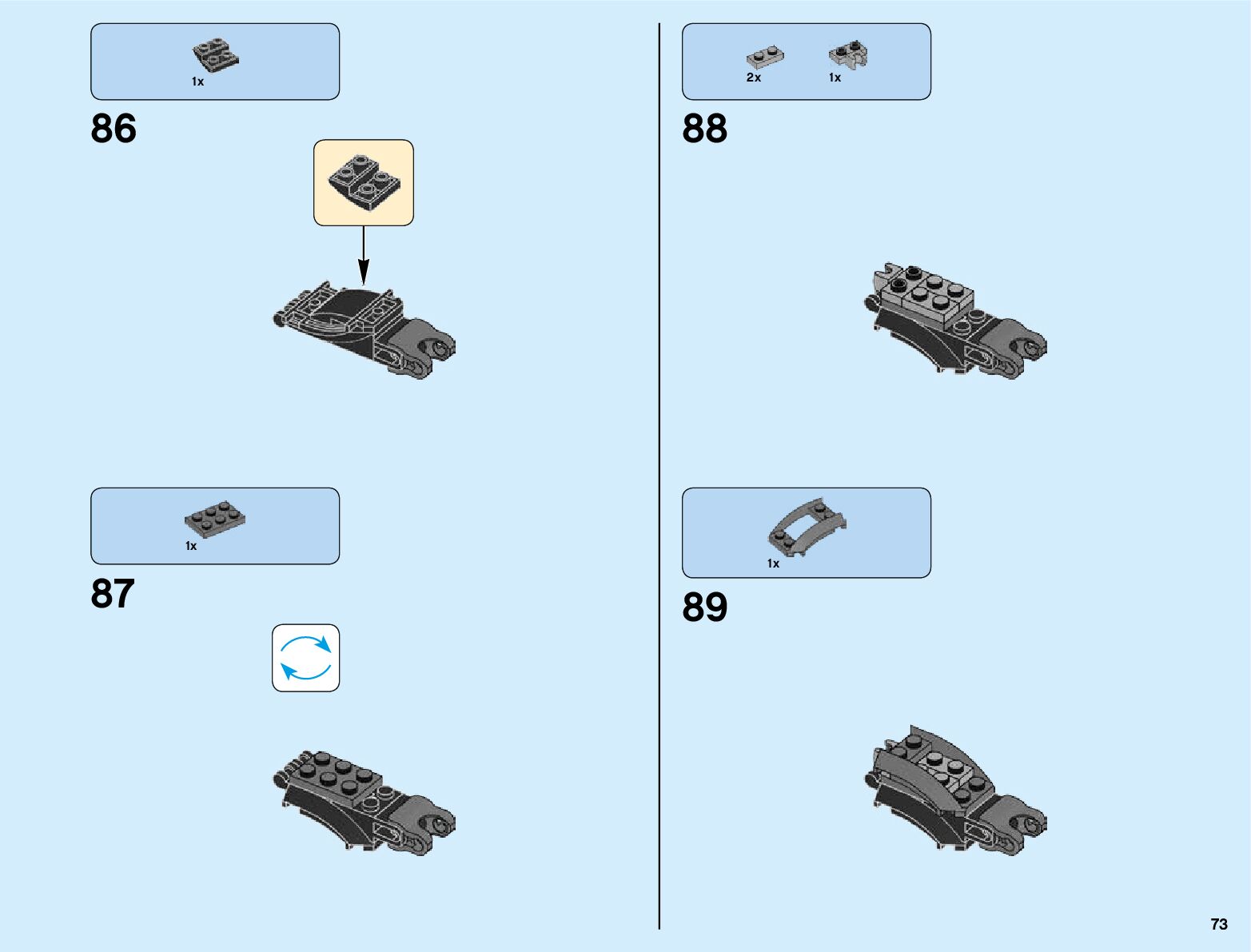 1x

86

1x

87

2x 1x

88

1x

89

73