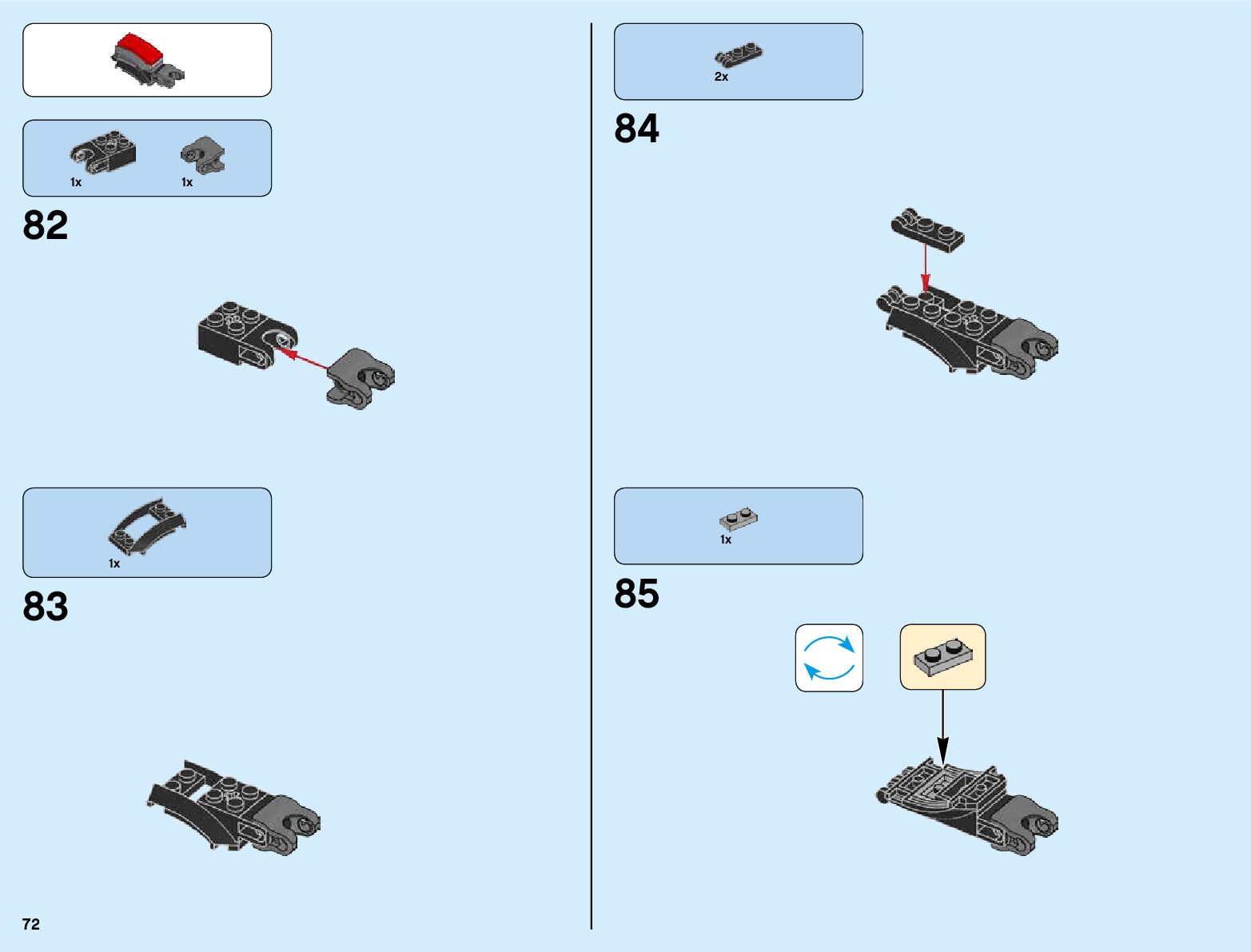 1x 1x

82

1x

83

72

2x

84

1x

85