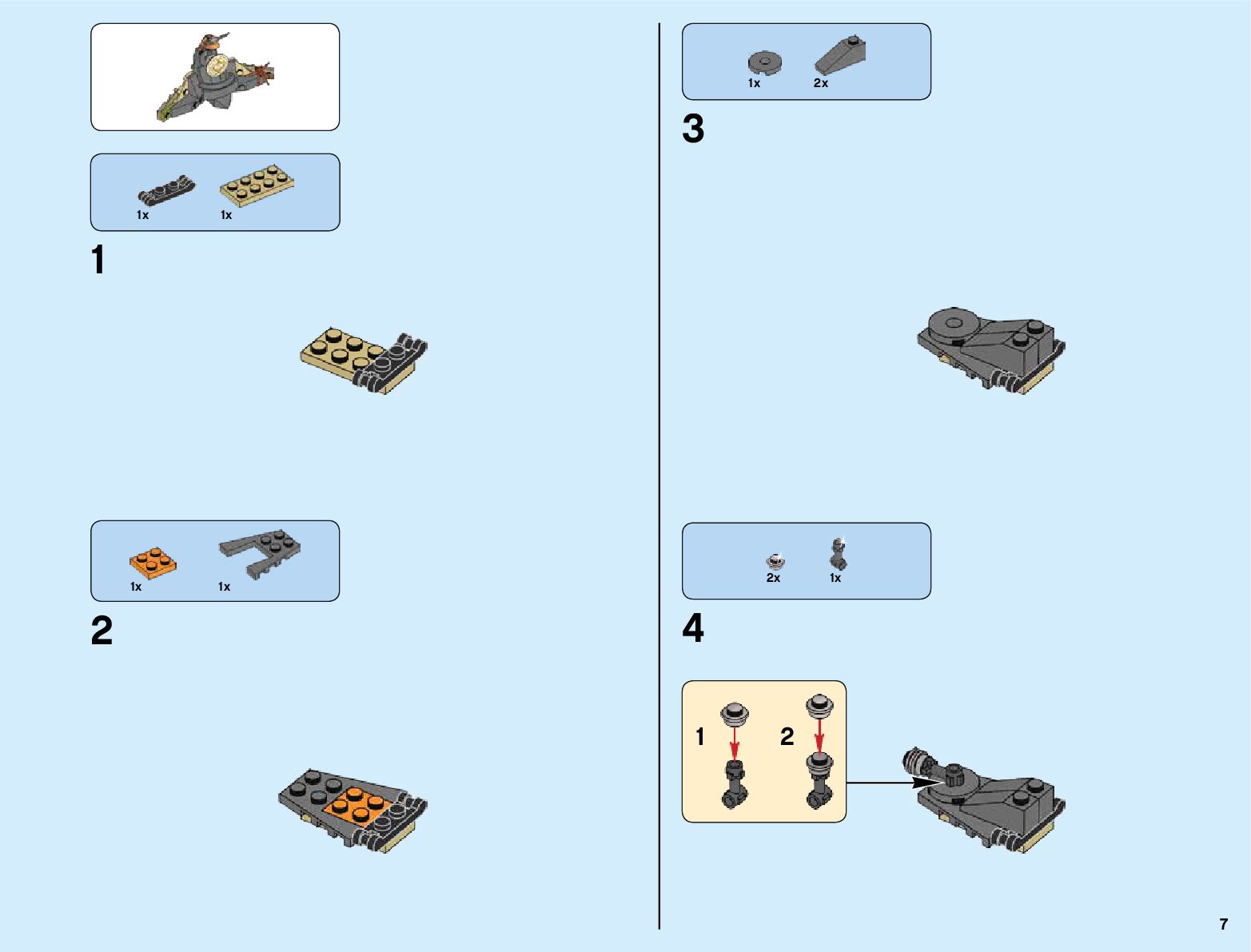 1x 1x

1

1x 1x

2

1x 2x

3

2x 1x

4

1

2

7