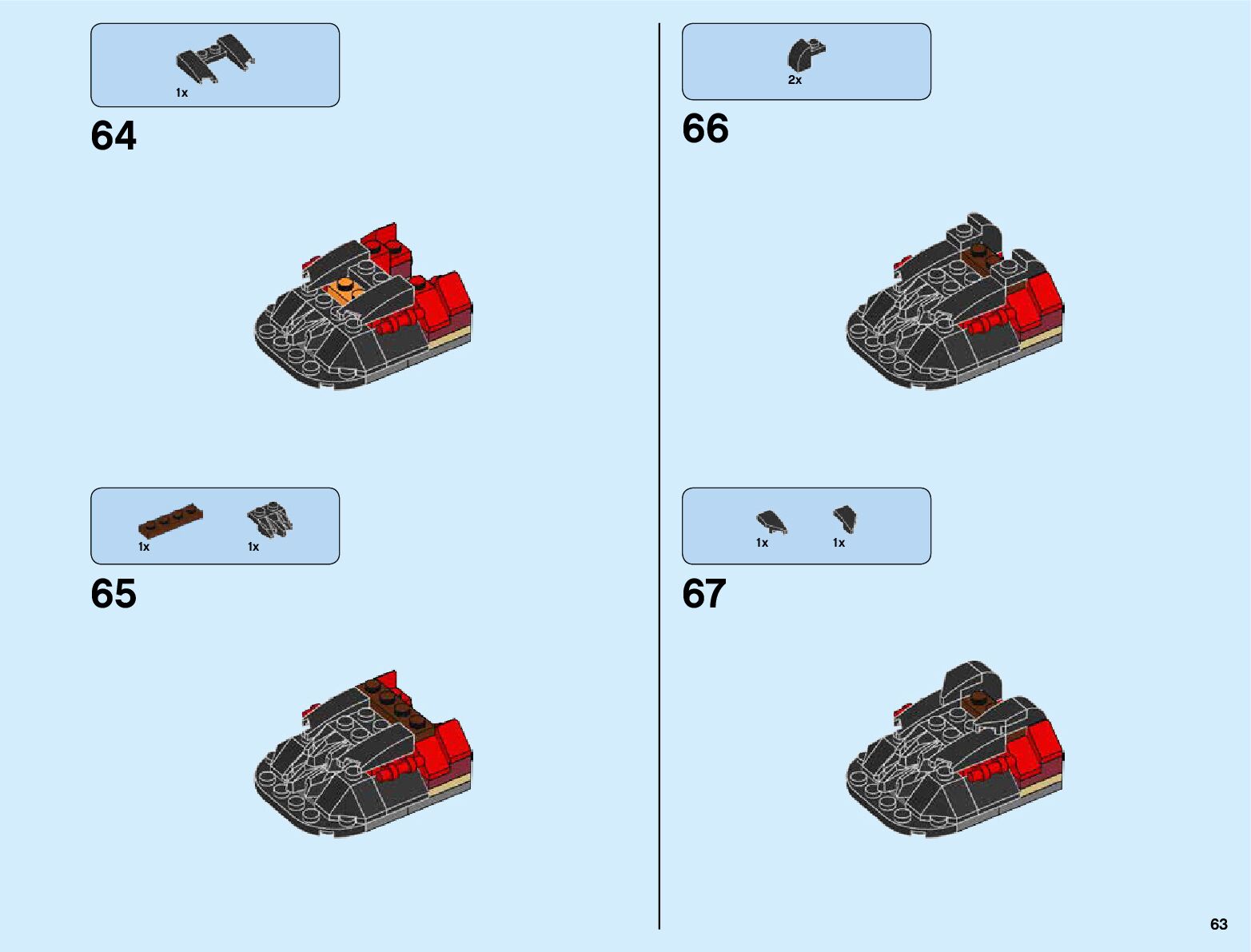 1x

64

1x 1x

65

2x

66

1x 1x

67

63