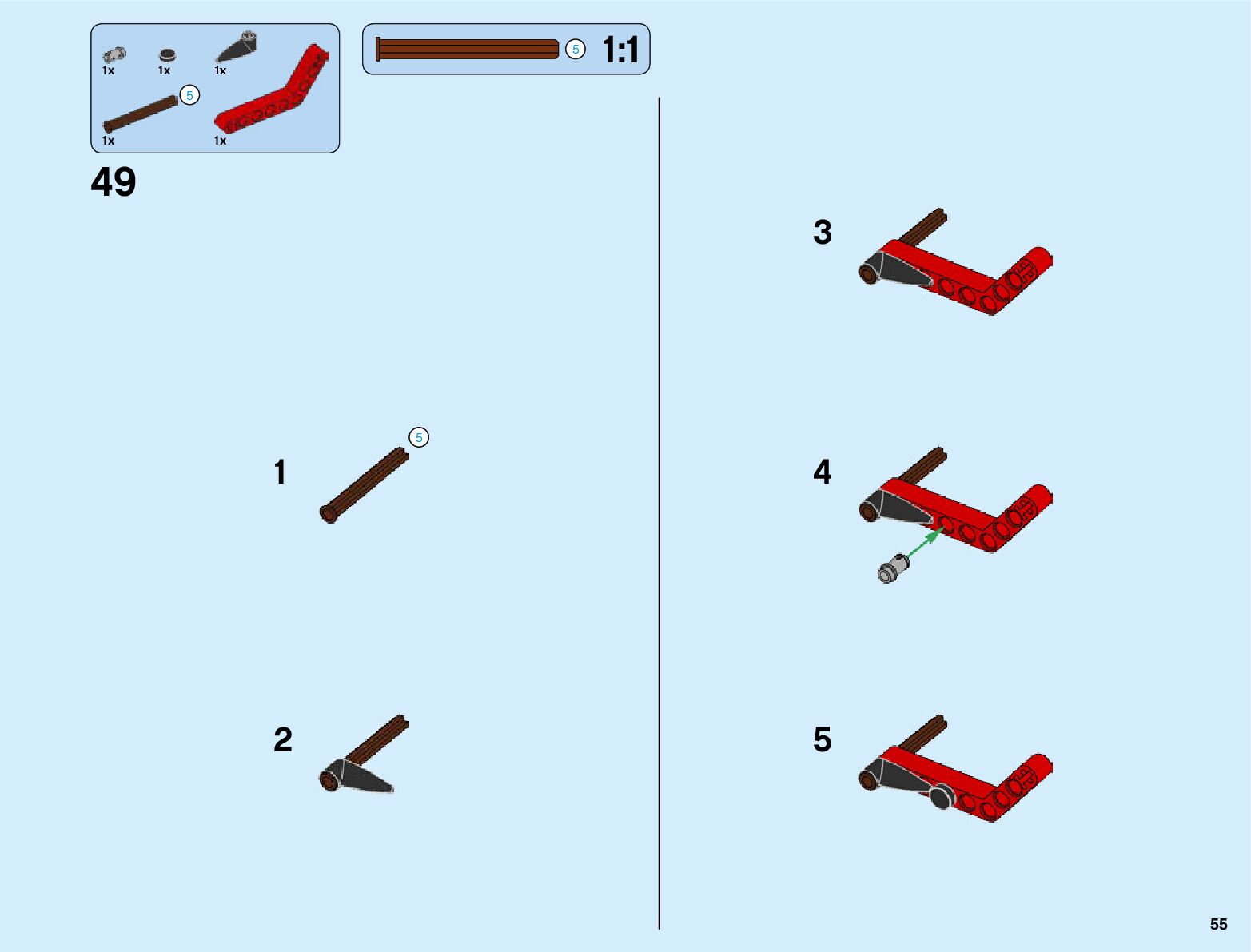 1x
1x
1x
5
1x
1x

5
1:1

49

1
5

2

3

4

5

55