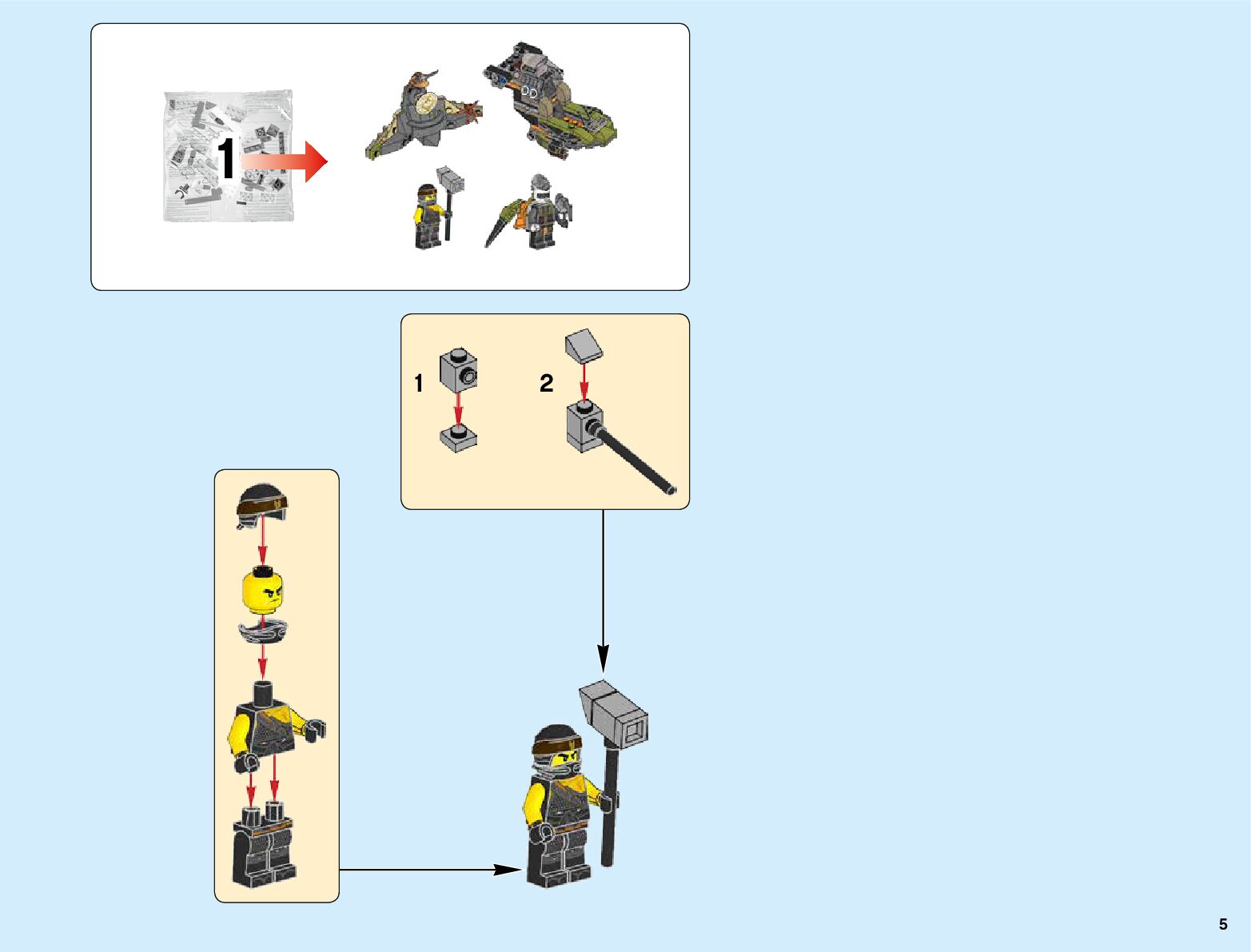 1

1

2

5