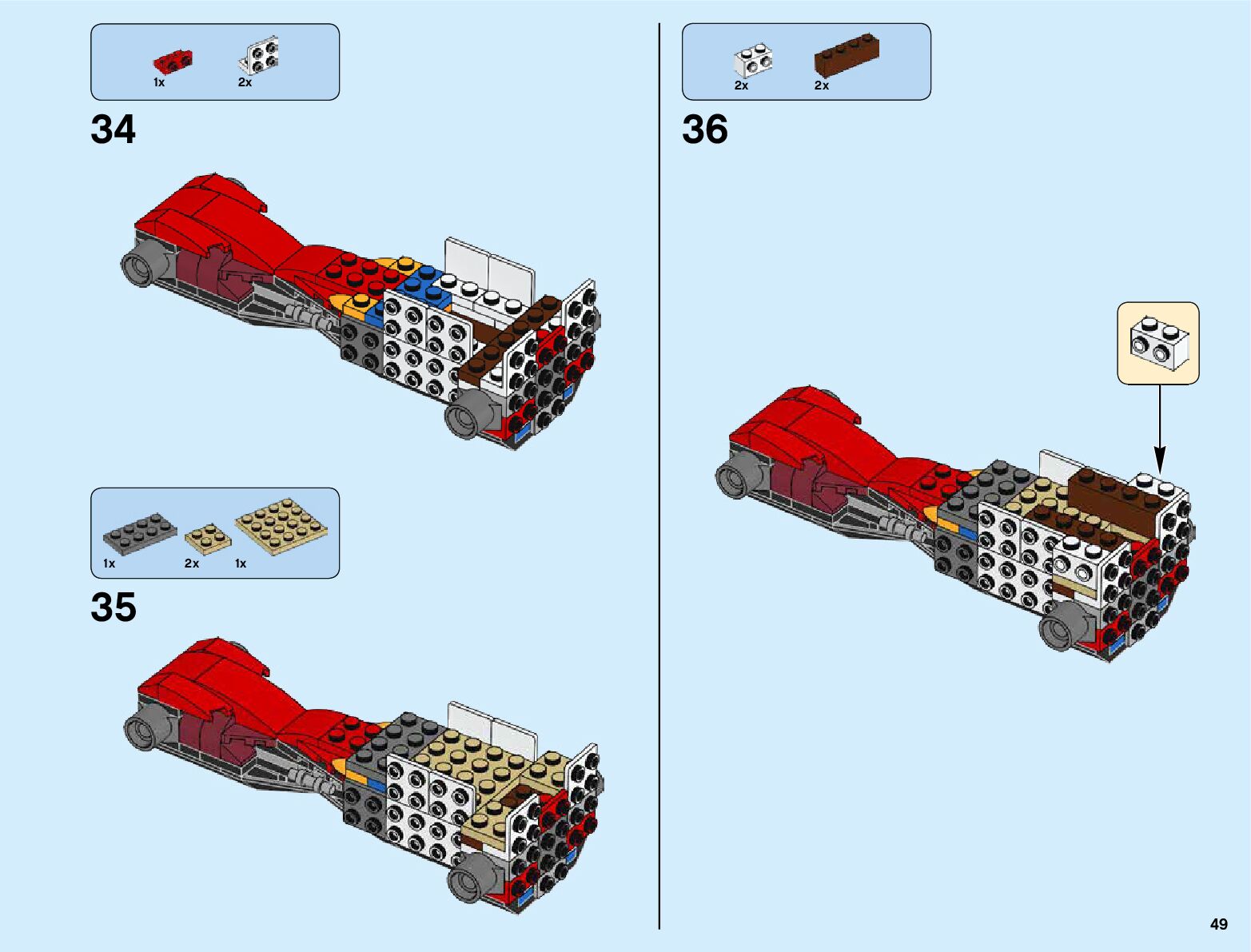 1x 2x

34

1x 2x 1x

35

2x 2x

36

49