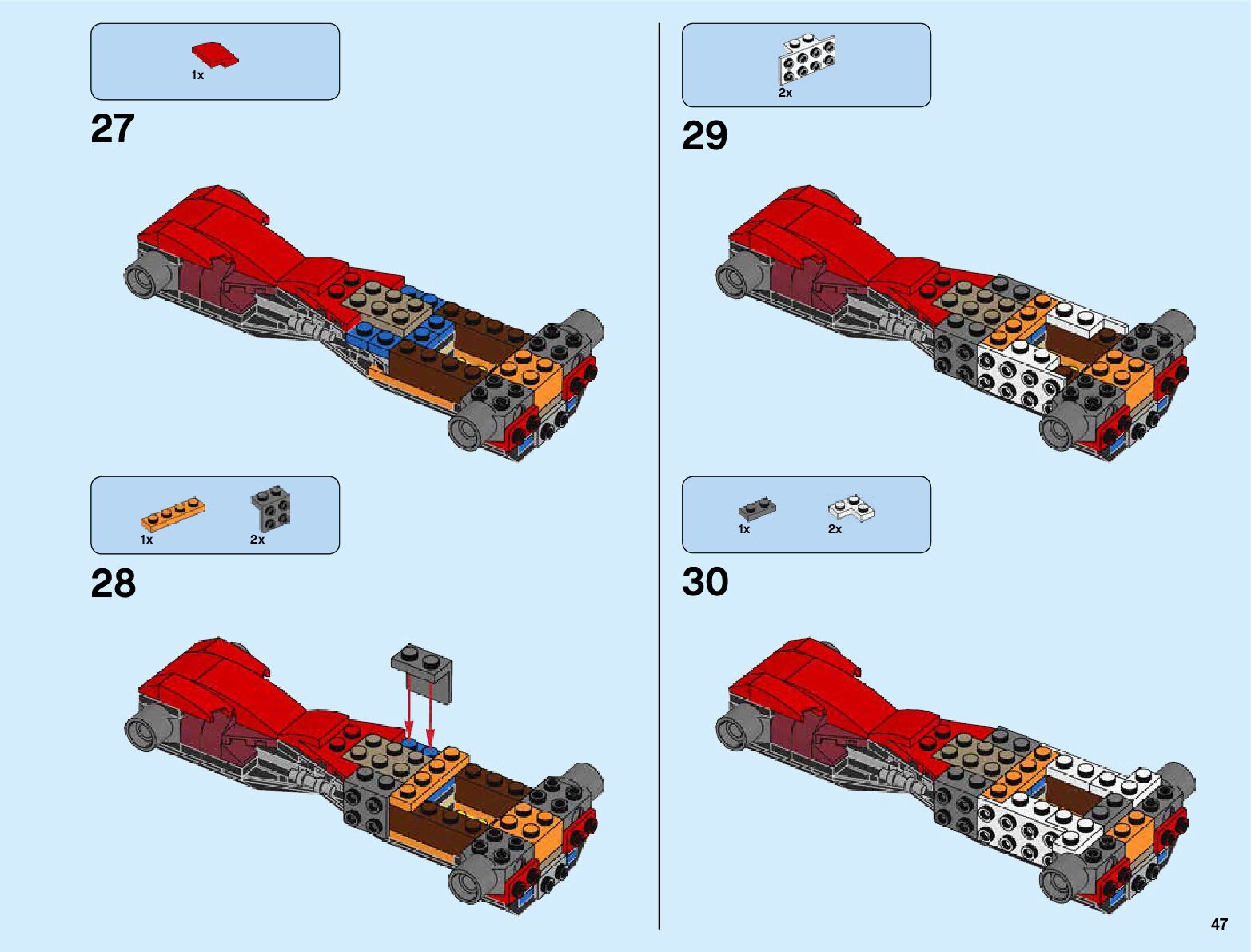 1x

27

1x 2x

28

2x

29

1x 2x

30

47