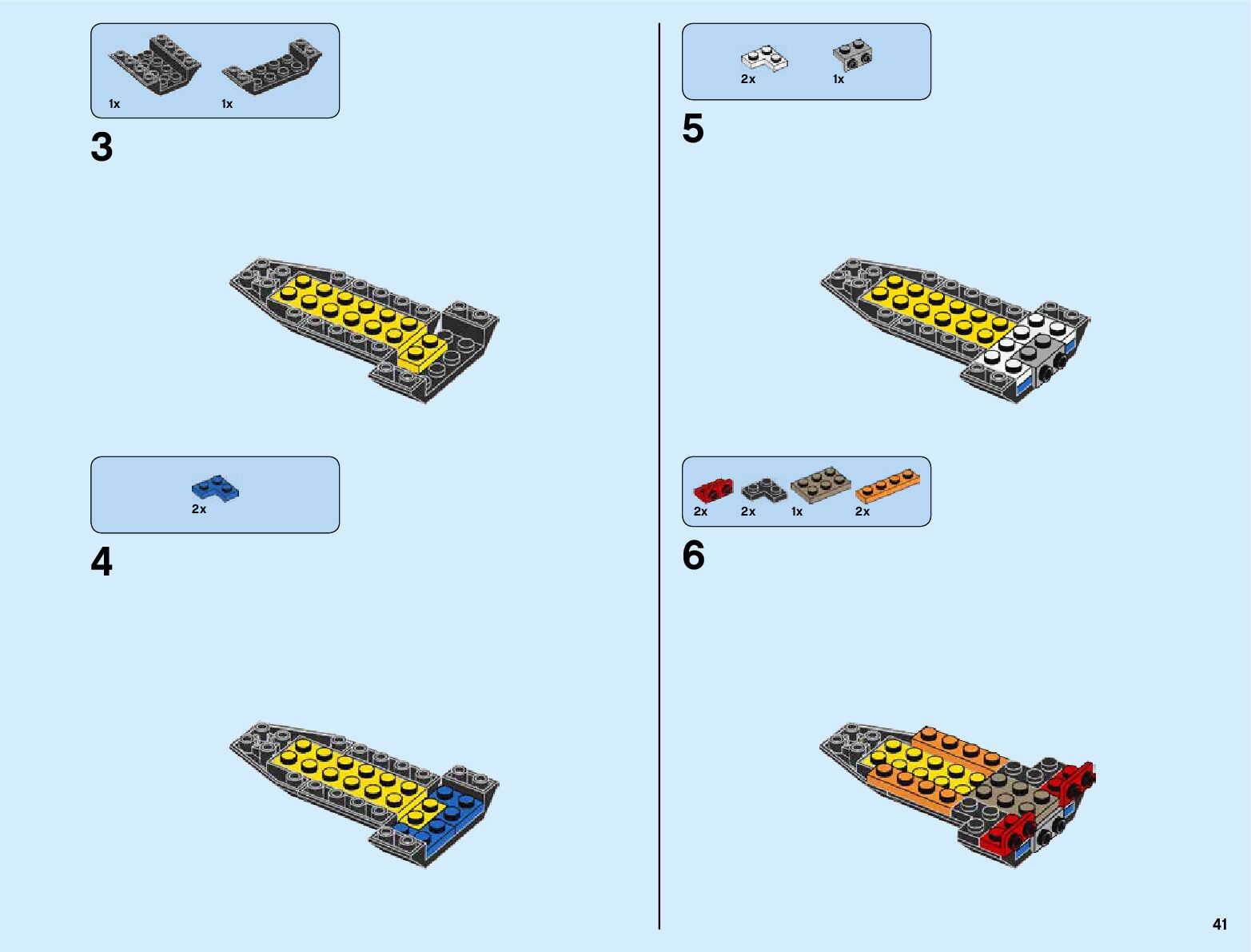 1x 1x

3

2x

4

2x 1x

5

2x 2x 1x 2x

6

41