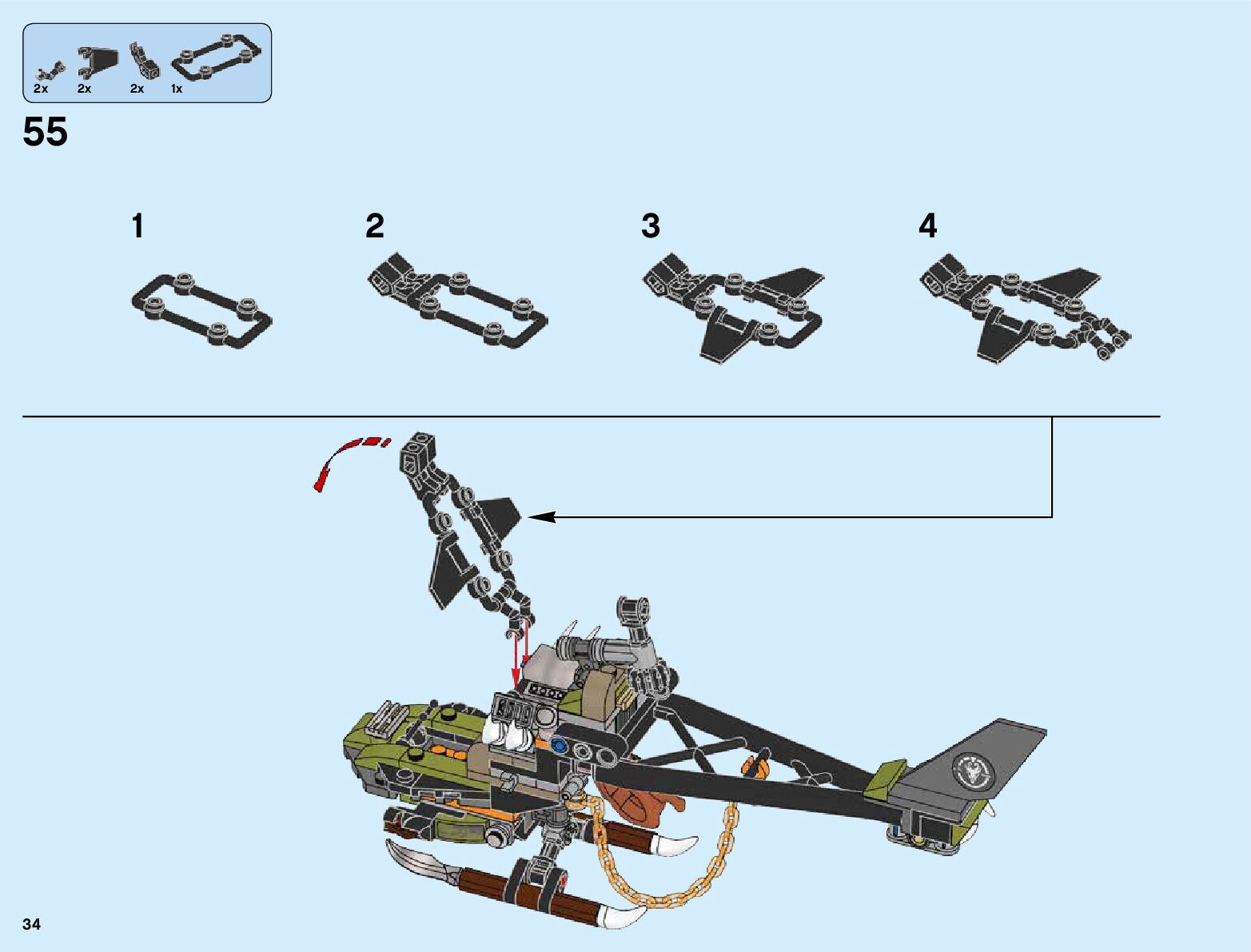 2x 2x 2x 1x

55

1

2

3

4

34