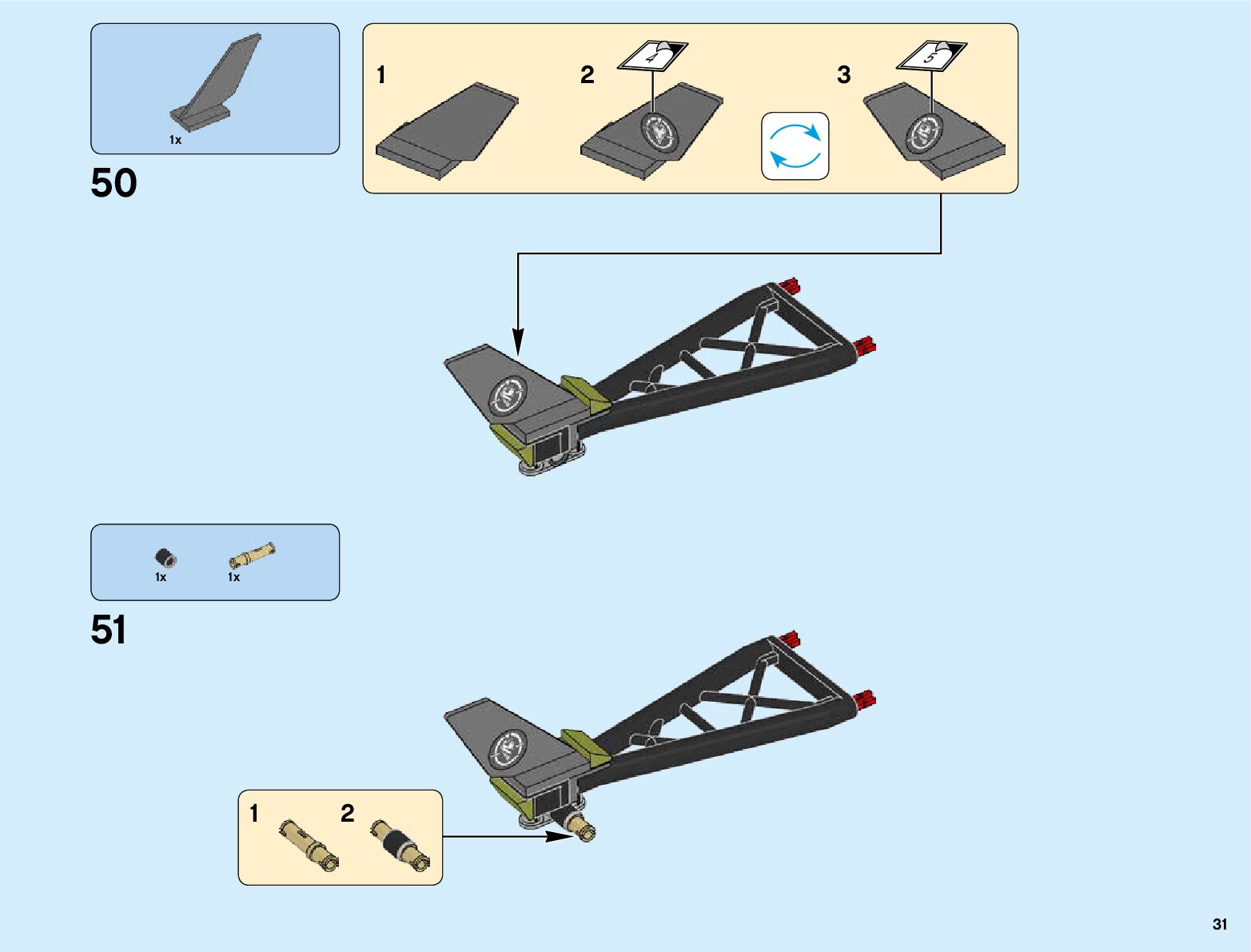 1x

50

1

2

4

3

5

1x

1x

51

1

2

31