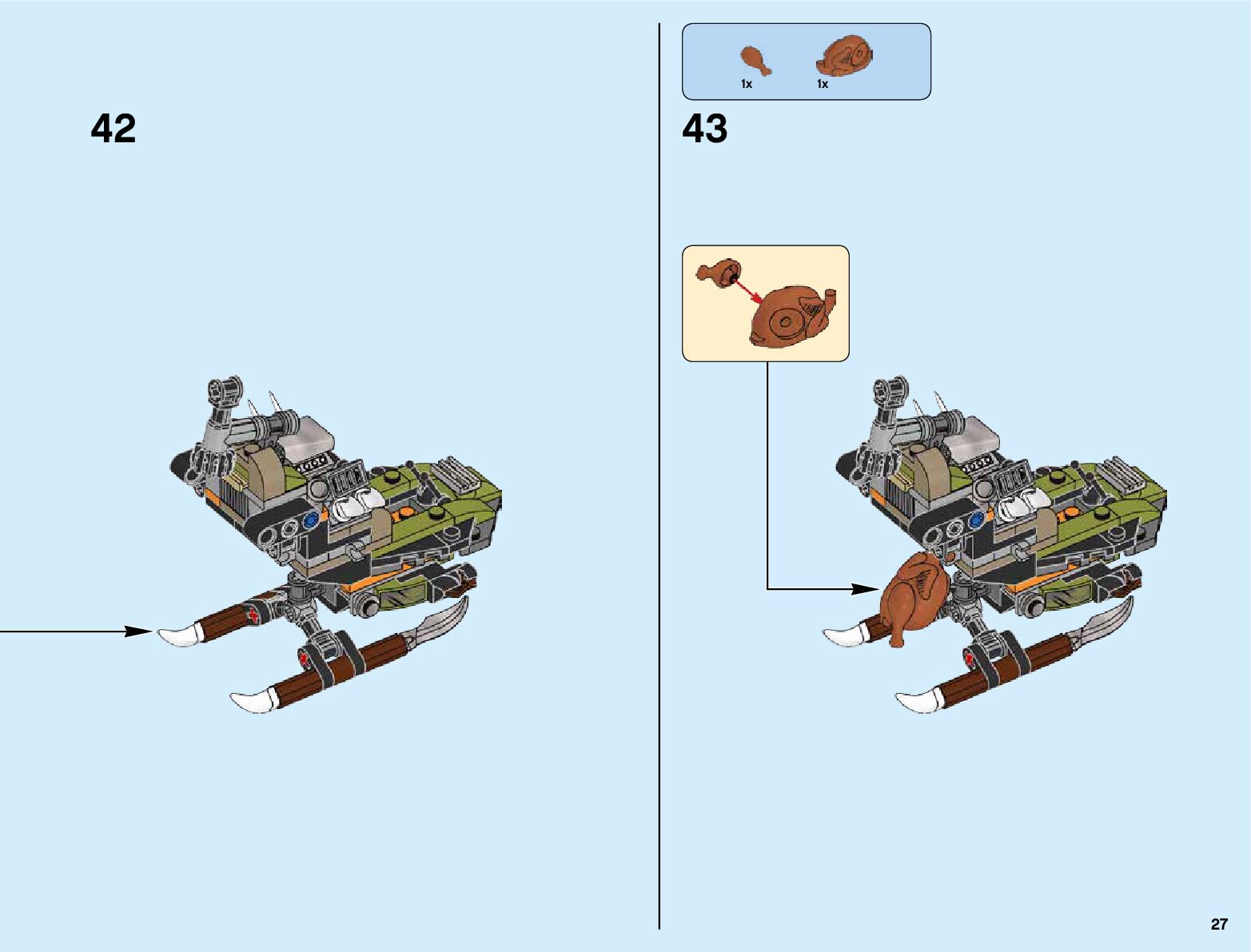 42

1x 1x

43

27