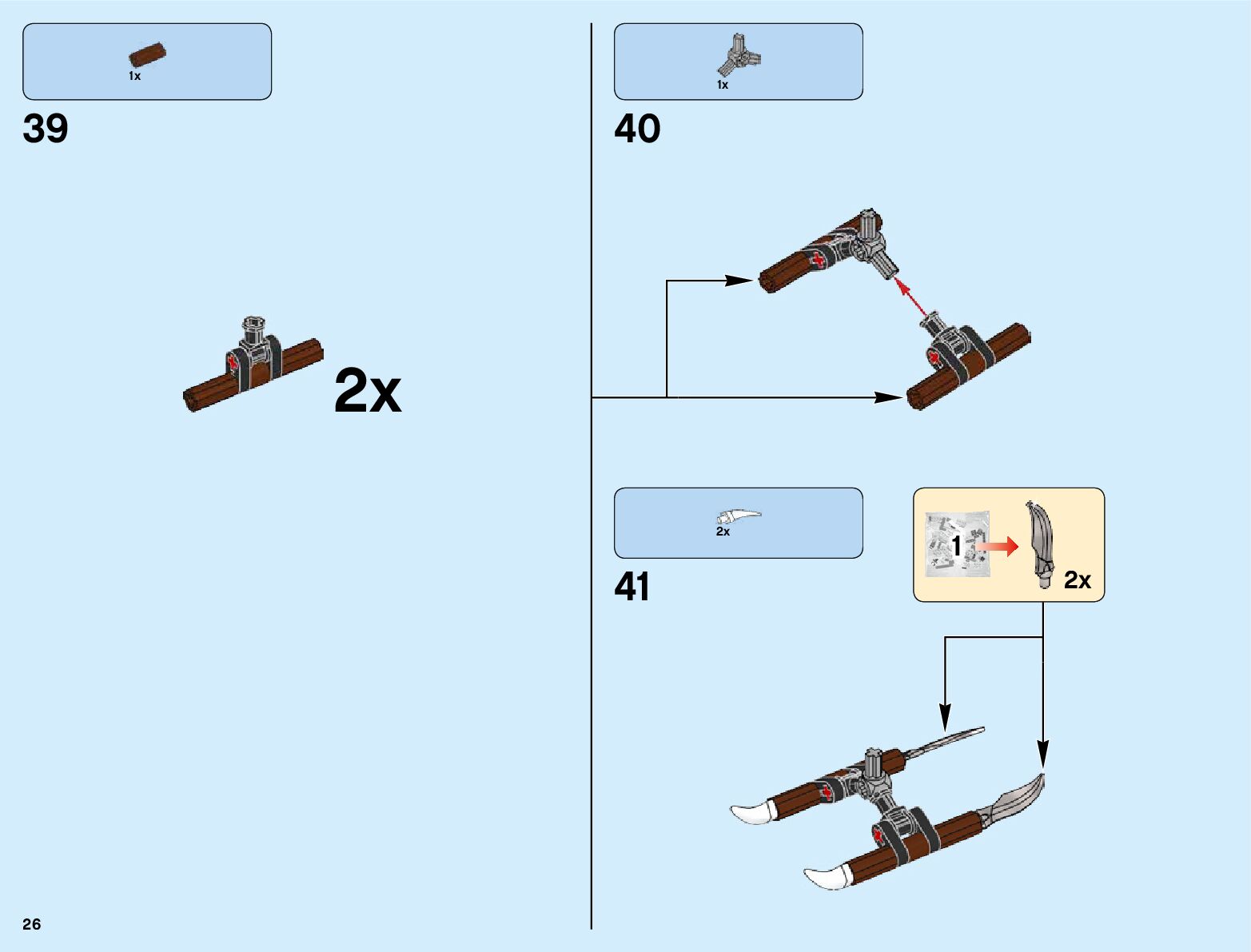 1x

39

2x

1x

40

2x

41

1

2x

26