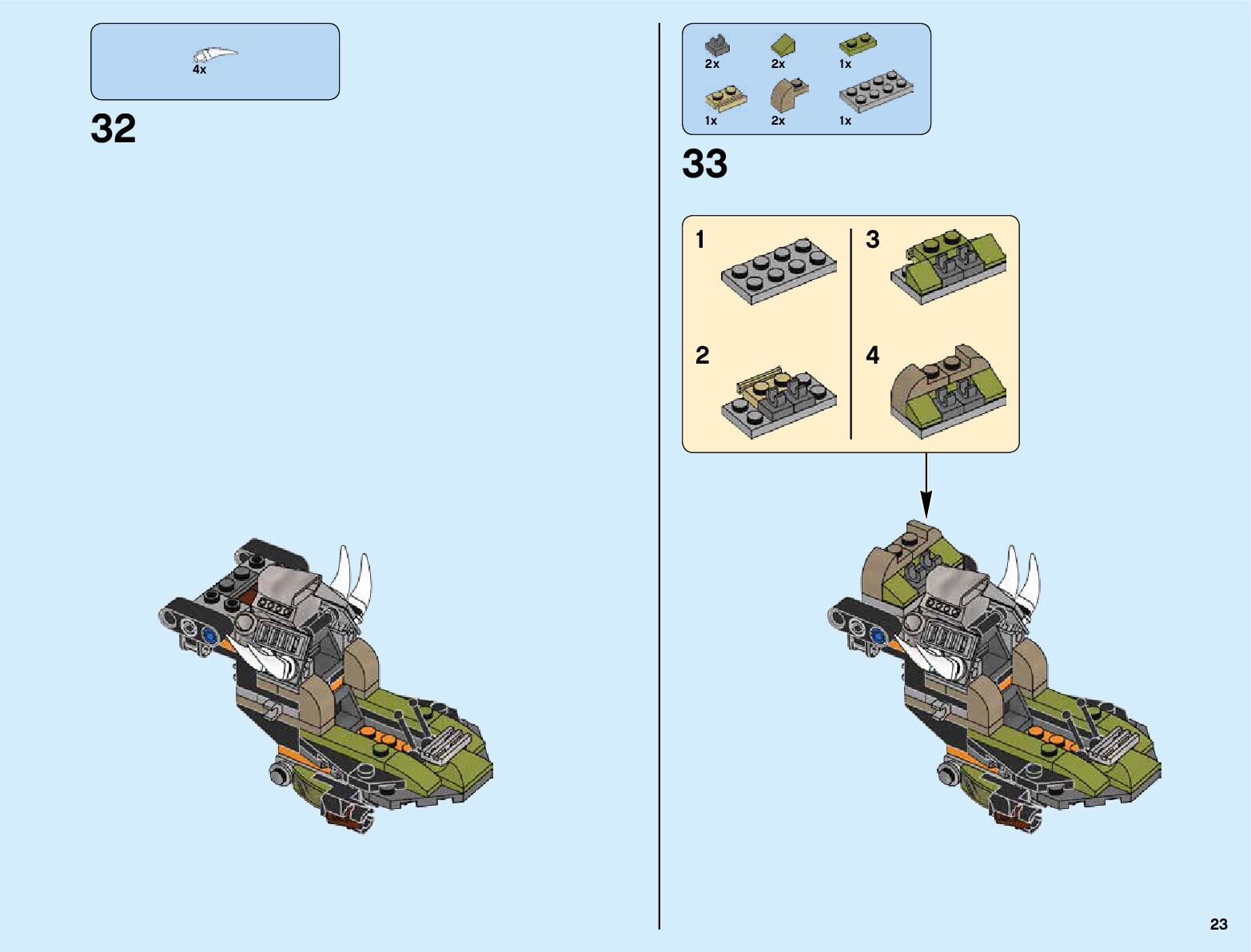 4x

32

2x 2x 1x

1x 2x 1x

33

1

2

3

4

23