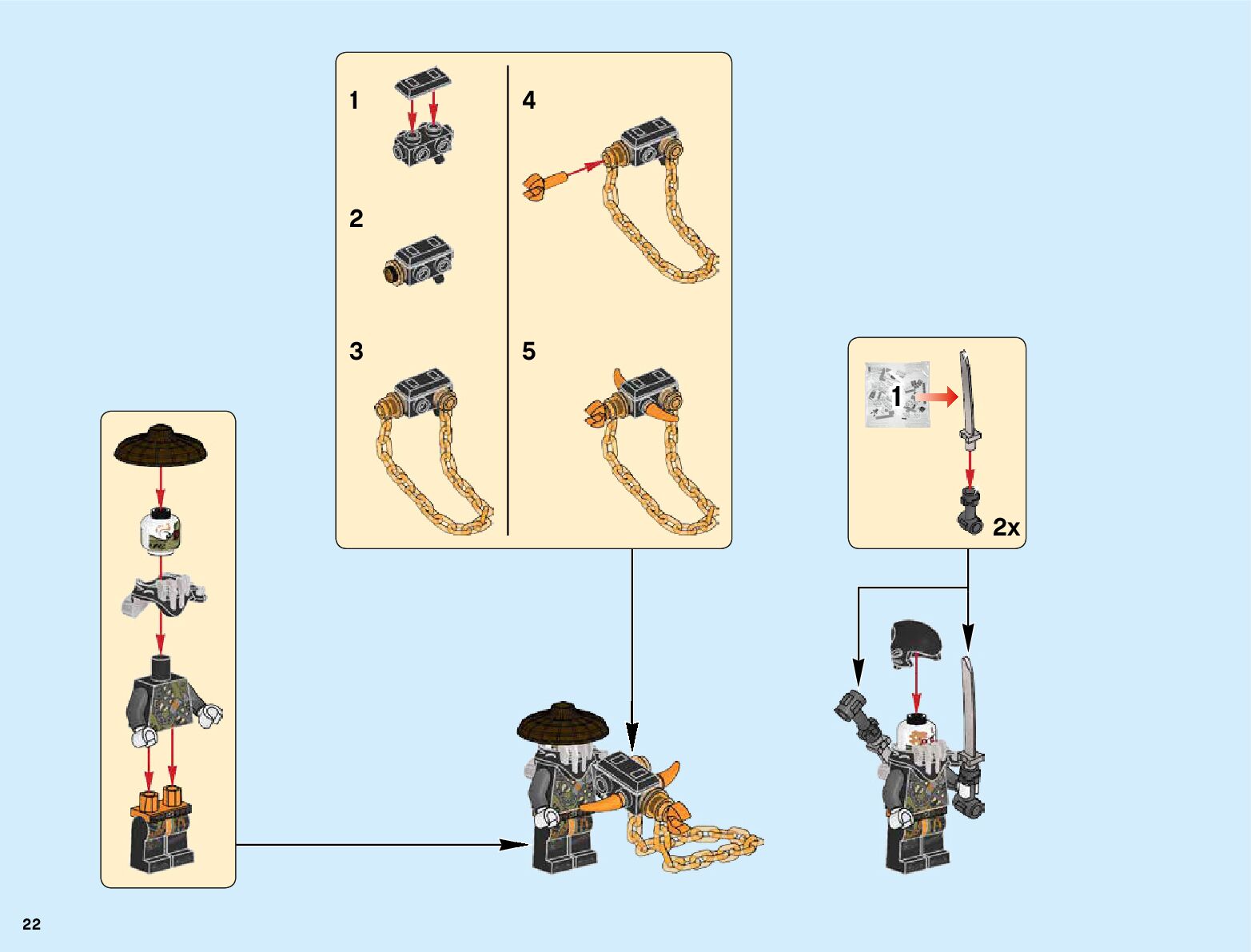 1

2

3

4

5

1

2x

22