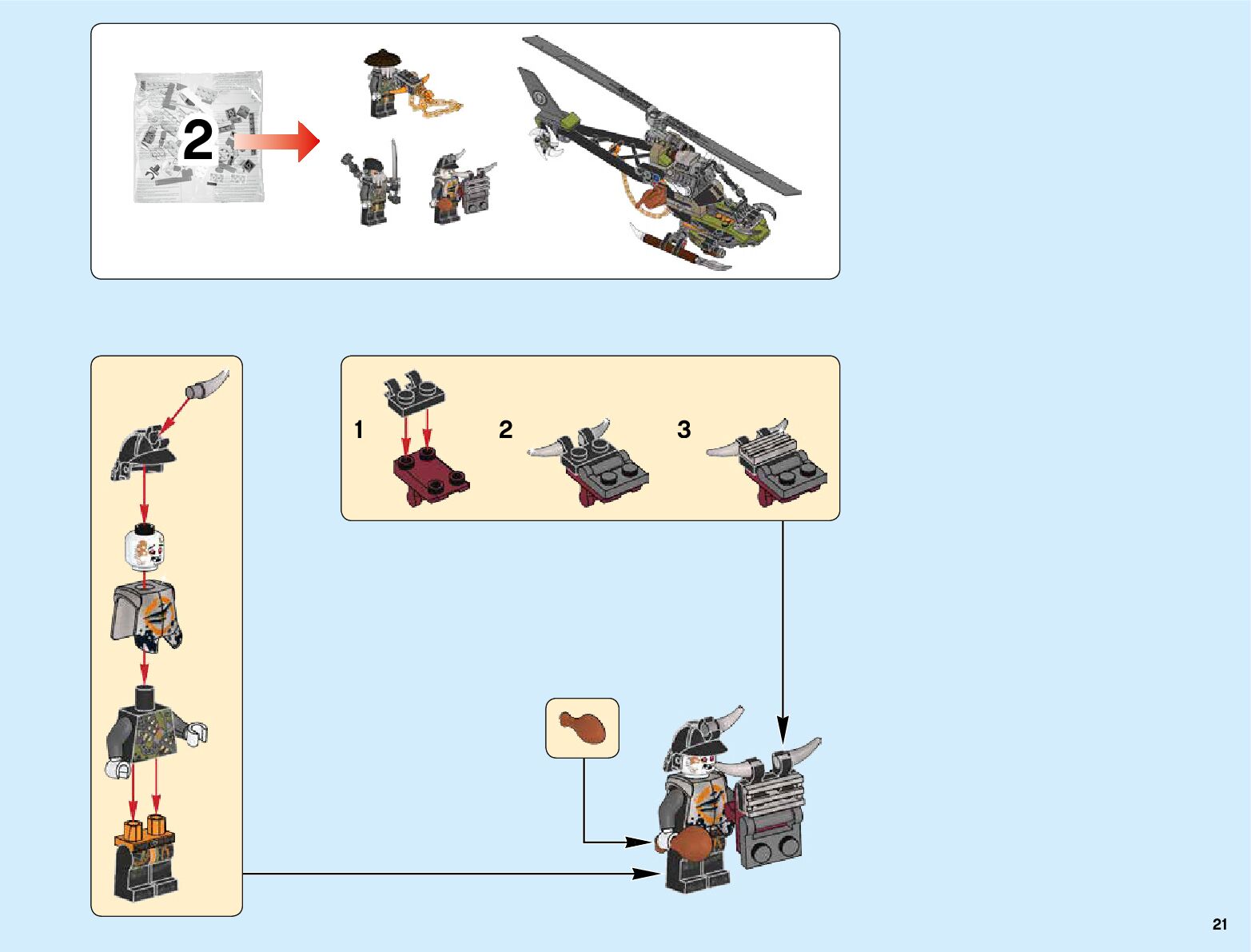 2

1

2

3

21