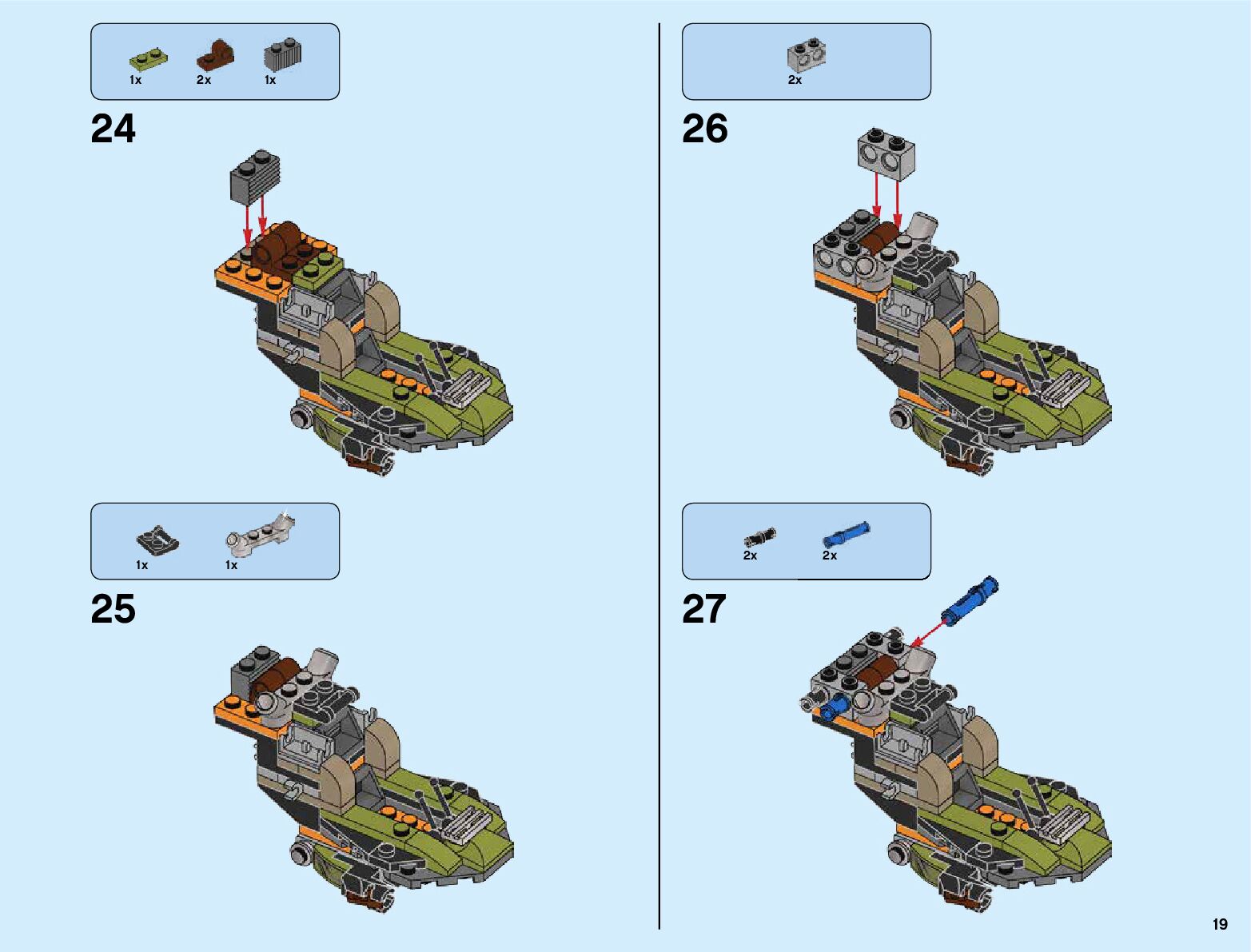 1x 2x 1x

24

1x 1x

25

2x

26

2x 2x

27

19