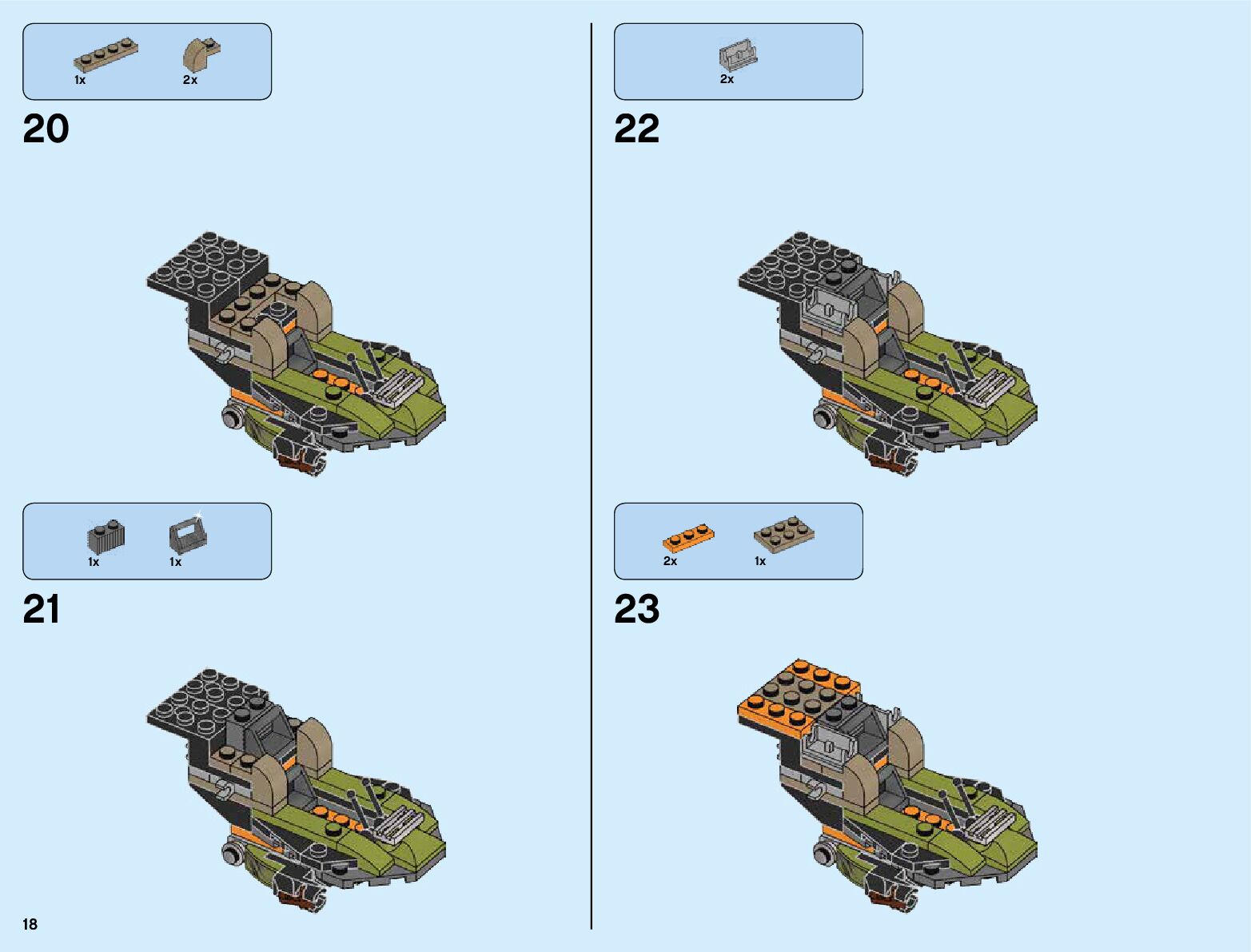 1x 2x

20

1x 1x

21

18

2x

22

2x 1x

23