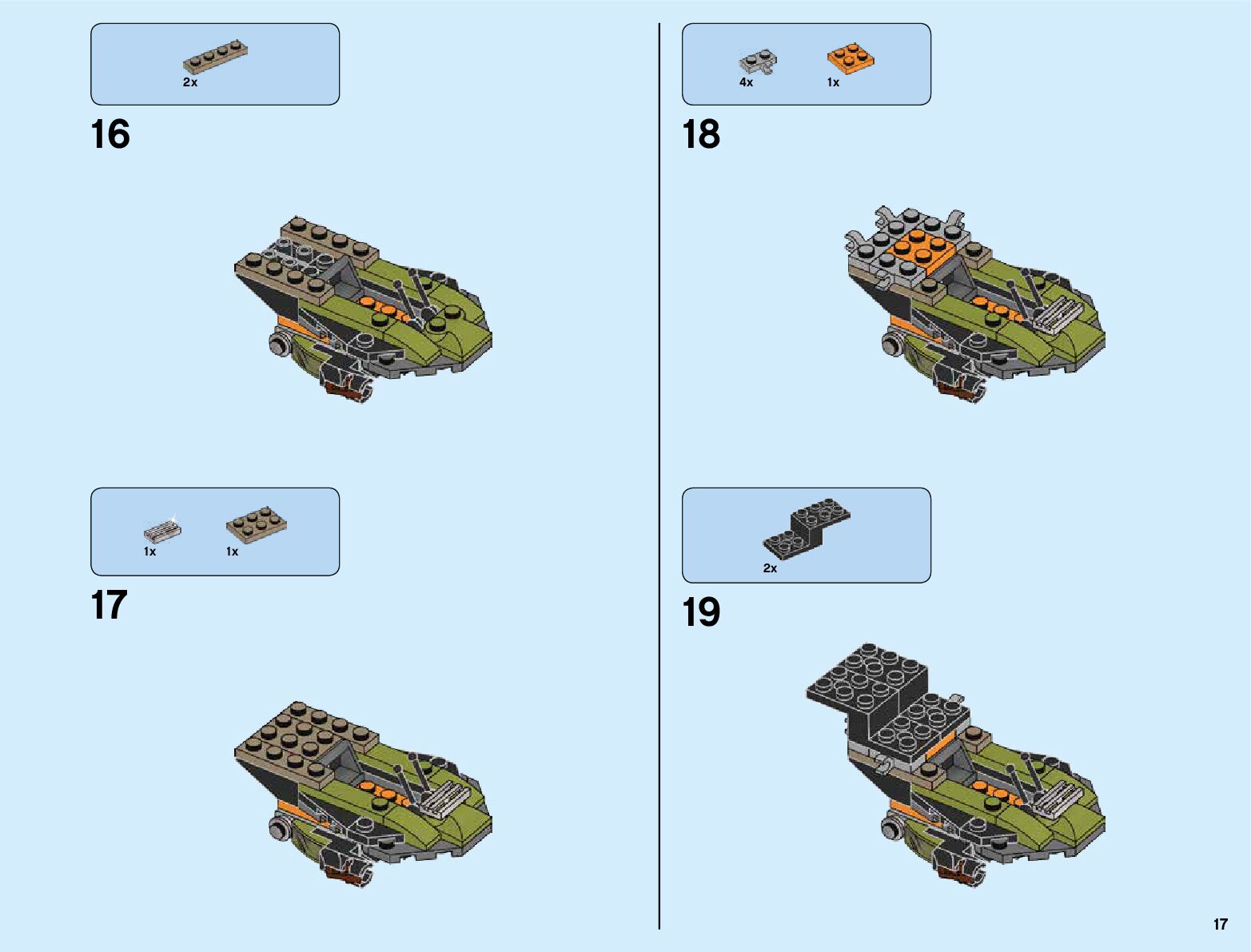 2x

16

1x 1x

17

4x 1x

18

2x

19

17