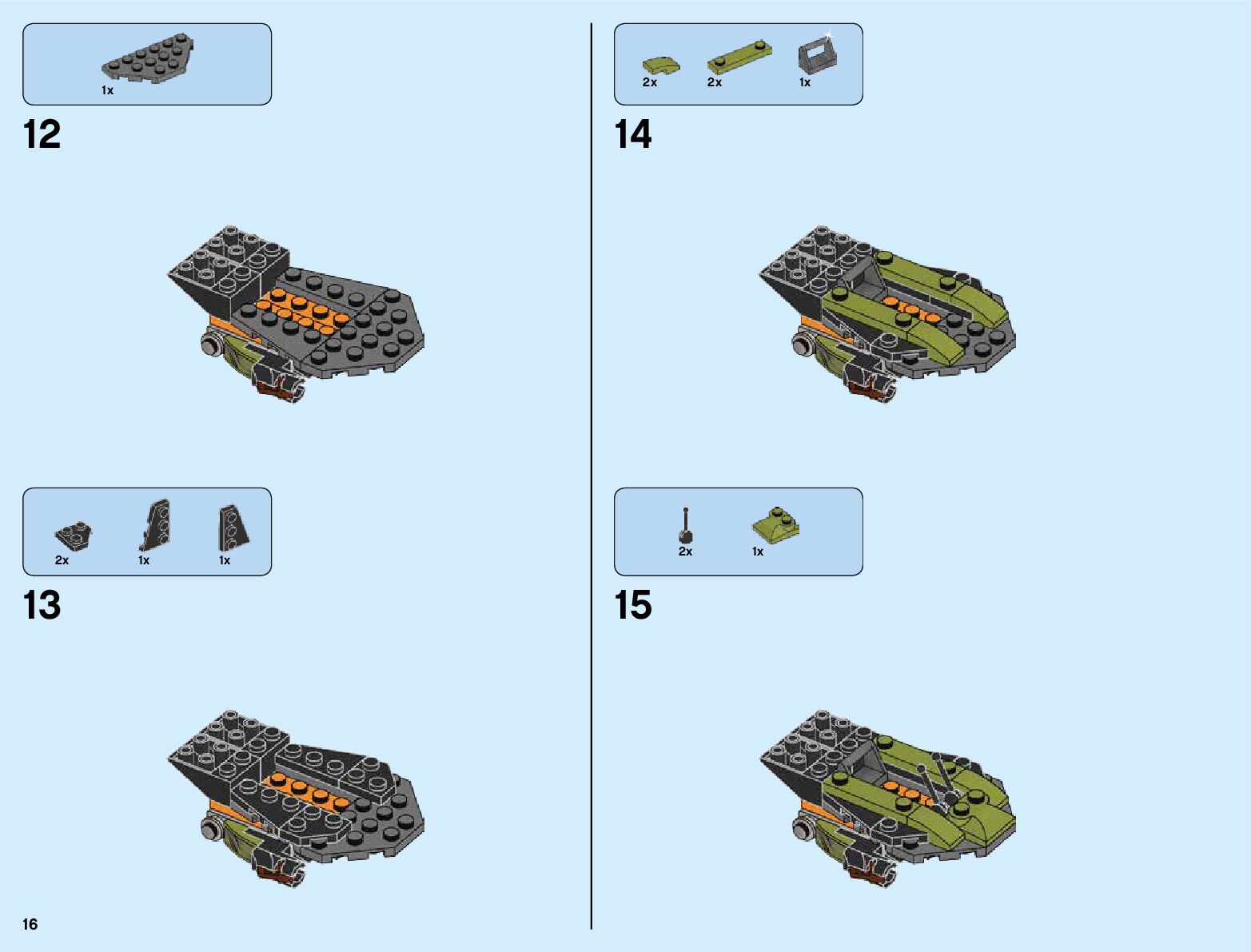 1x

12

2x 1x 1x

13

16

2x 2x 1x

14

2x 1x

15