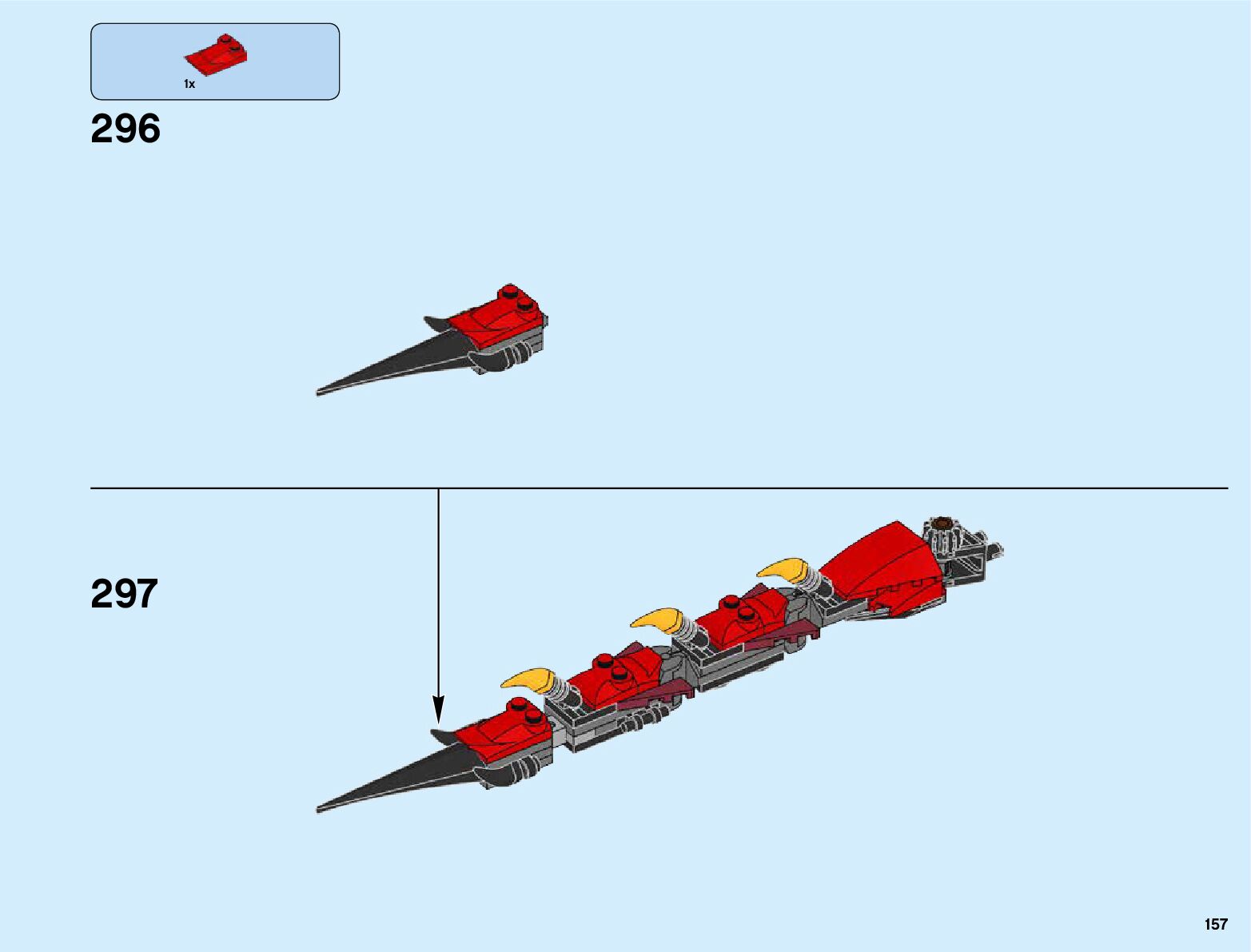 1x

296

297

157