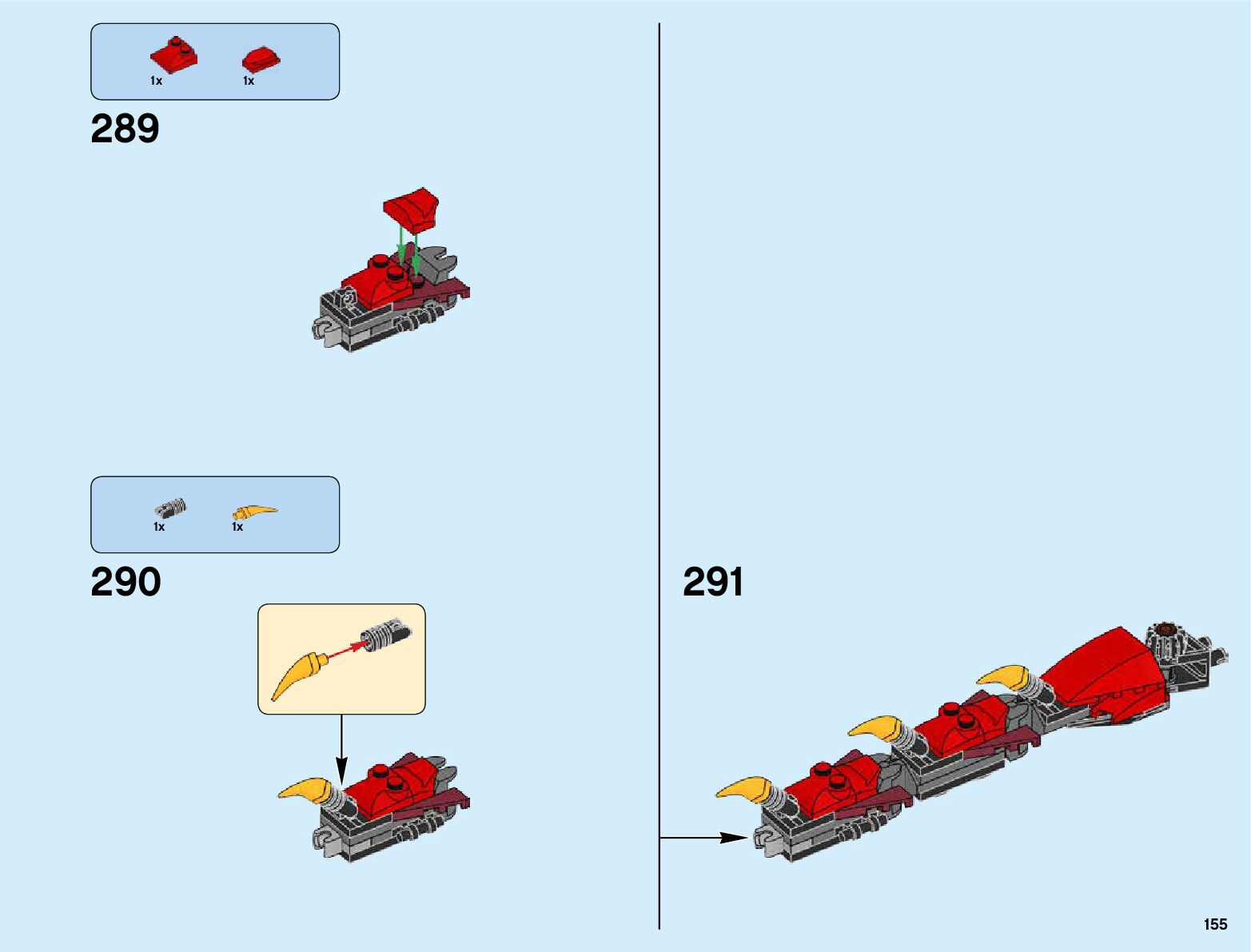 1x 1x

289

1x 1x

290

291

155