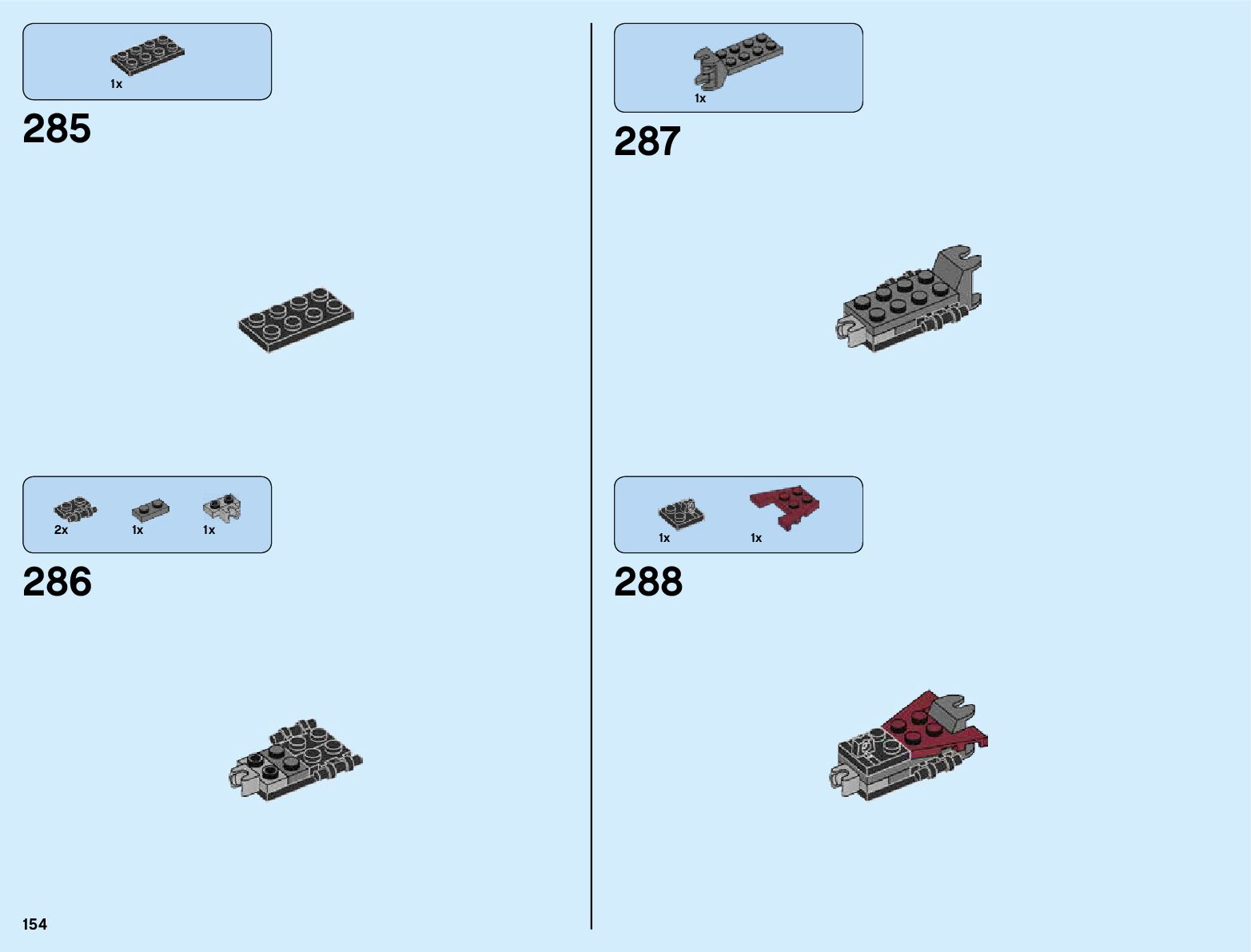 1x

285

2x 1x 1x

286

154

1x

287

1x 1x

288