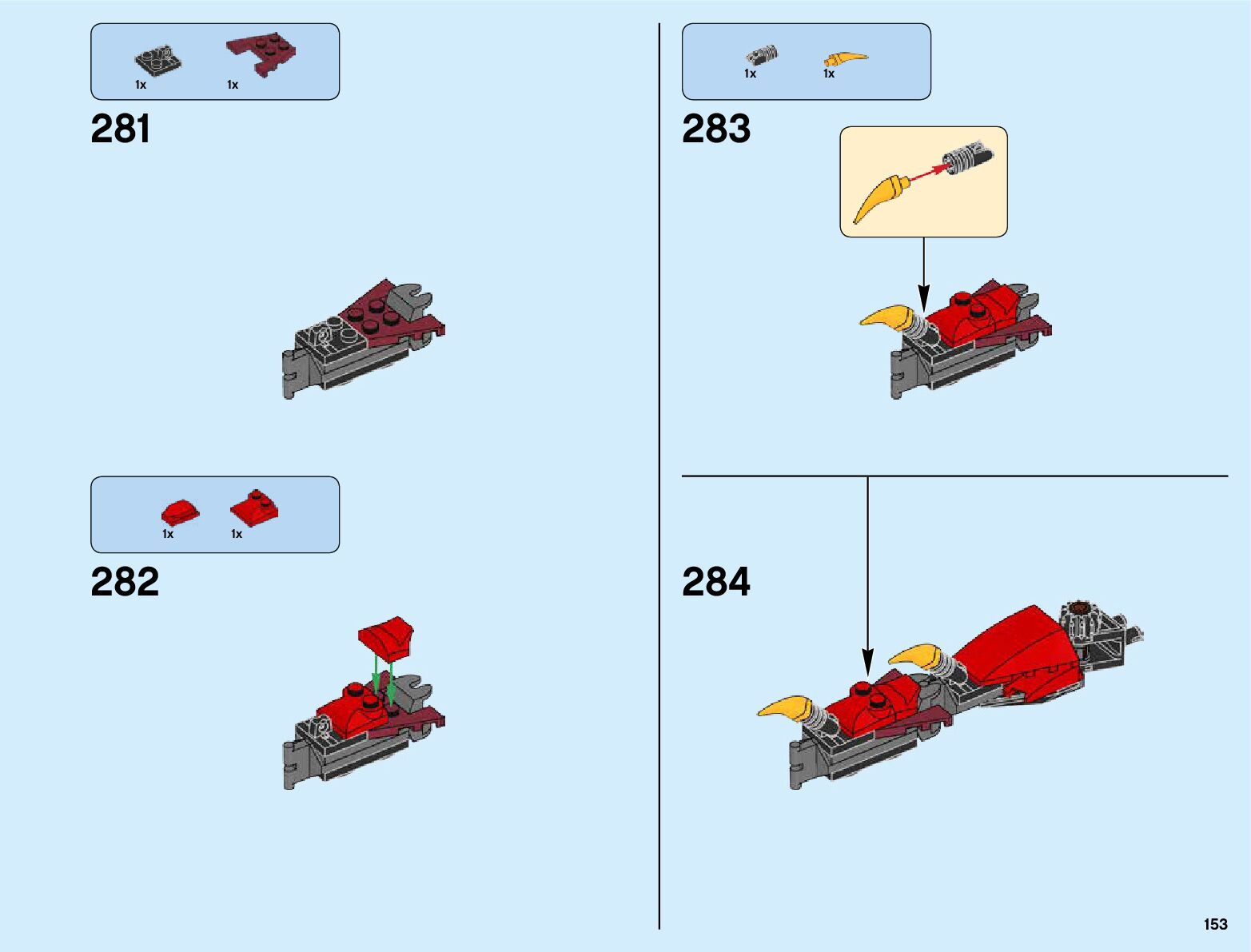 1x 1x

281

1x 1x

282

1x 1x

283

284

153