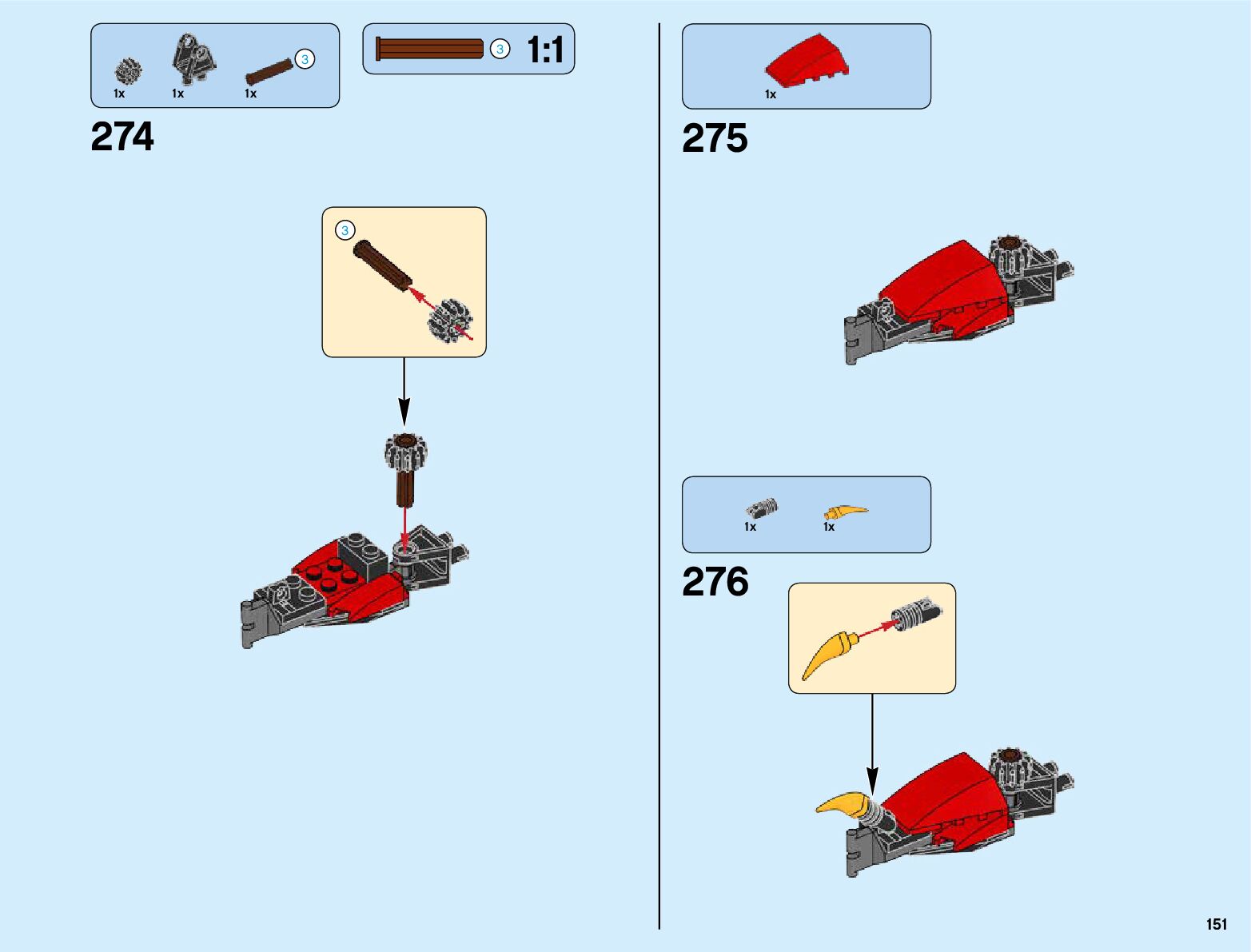 1x 1x 1x 3

3 1:1

274

3

1x

275

1x 1x

276

151