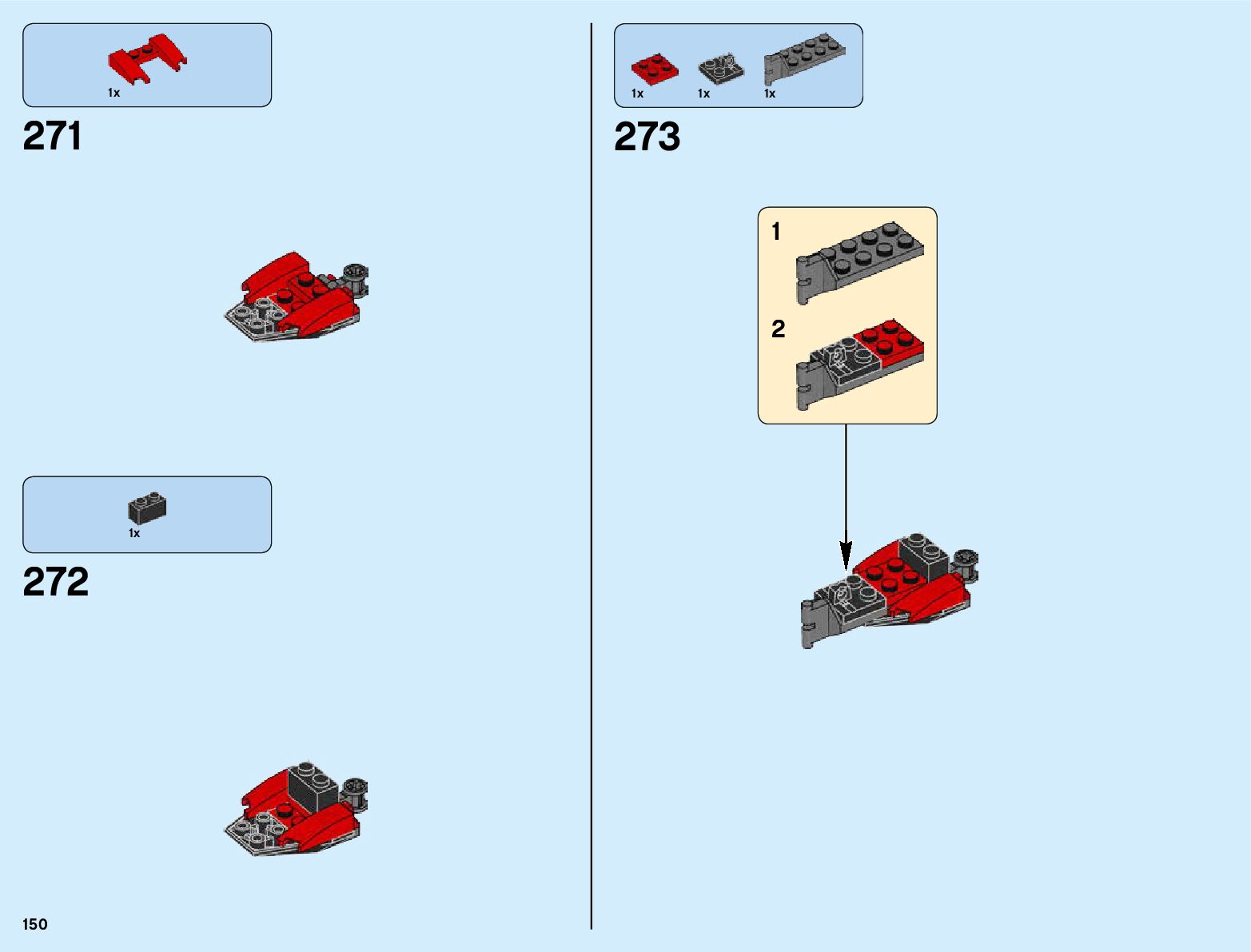 1x

271

1x

272

150

1x 1x 1x

273

1

2