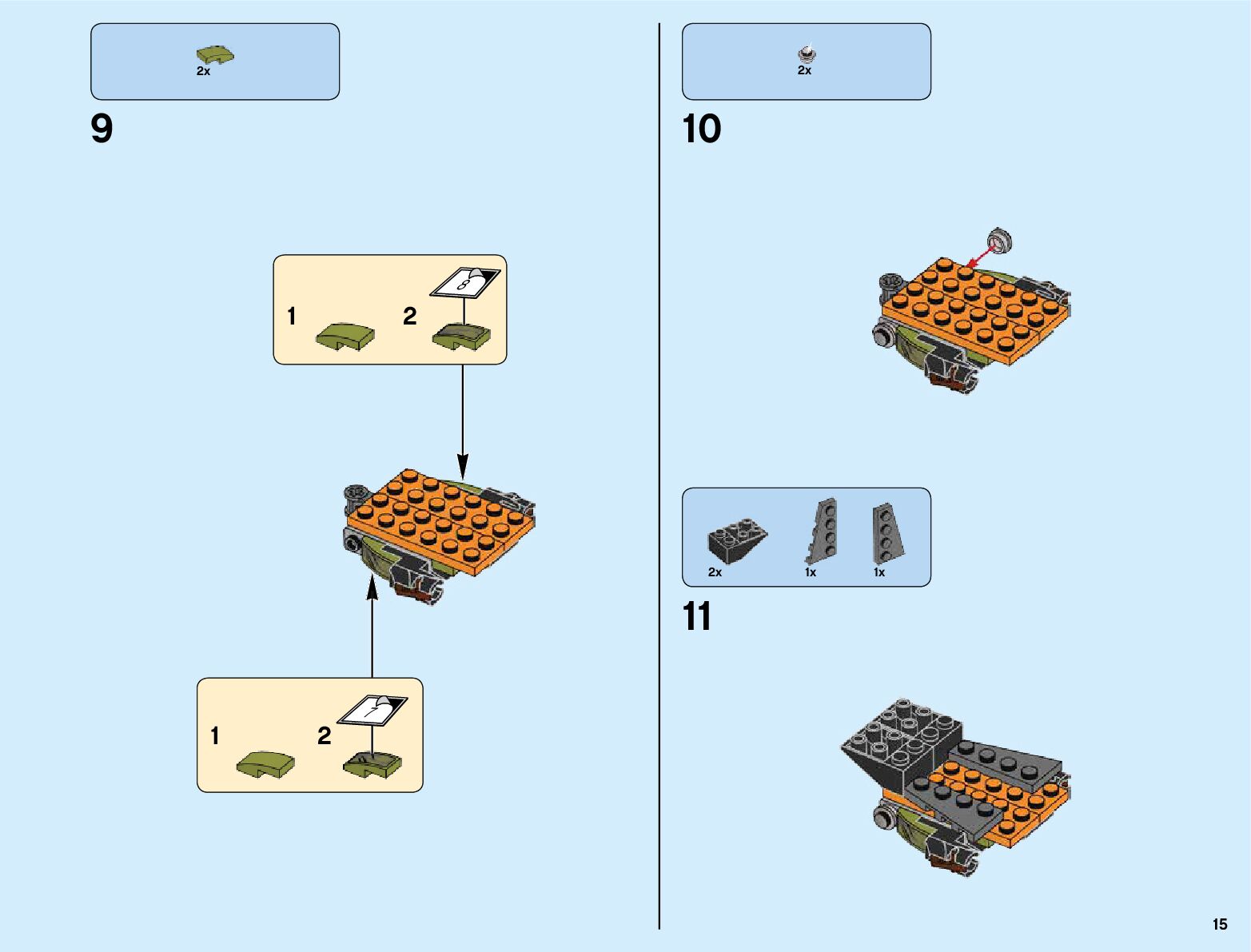 2x

9

1

2

8

1

2

7

2x

10

2x

1x

1x

11

15