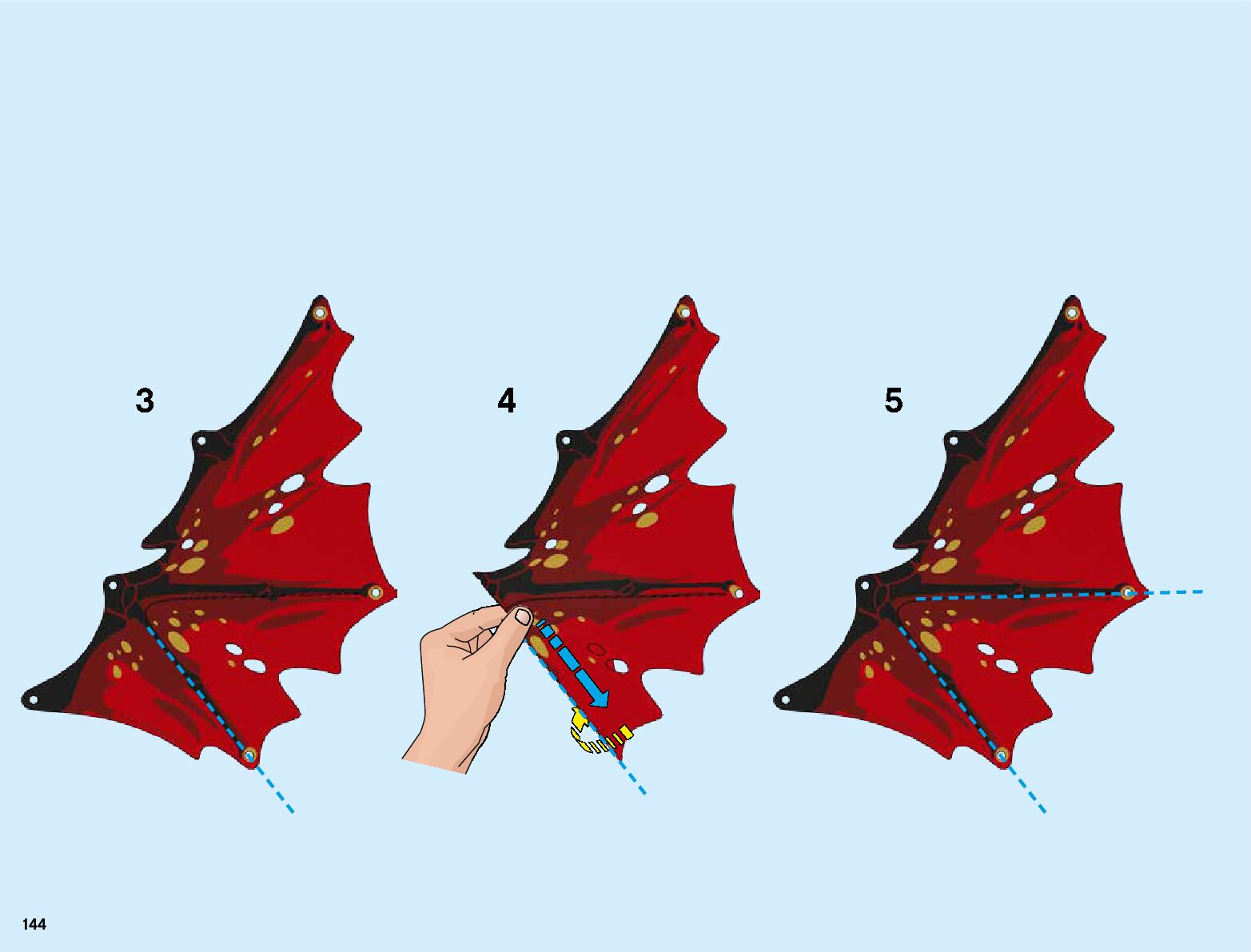 3

4

5

144